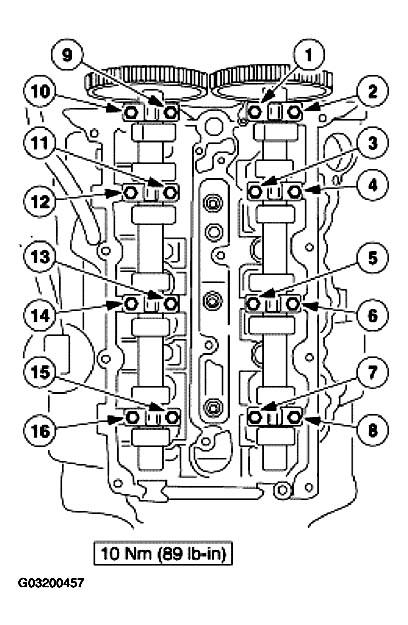 9
1
10
2
11
3
12
4
13
5
14
6
15
7
16
8
10 Nm (89 lb-in)
G03200457