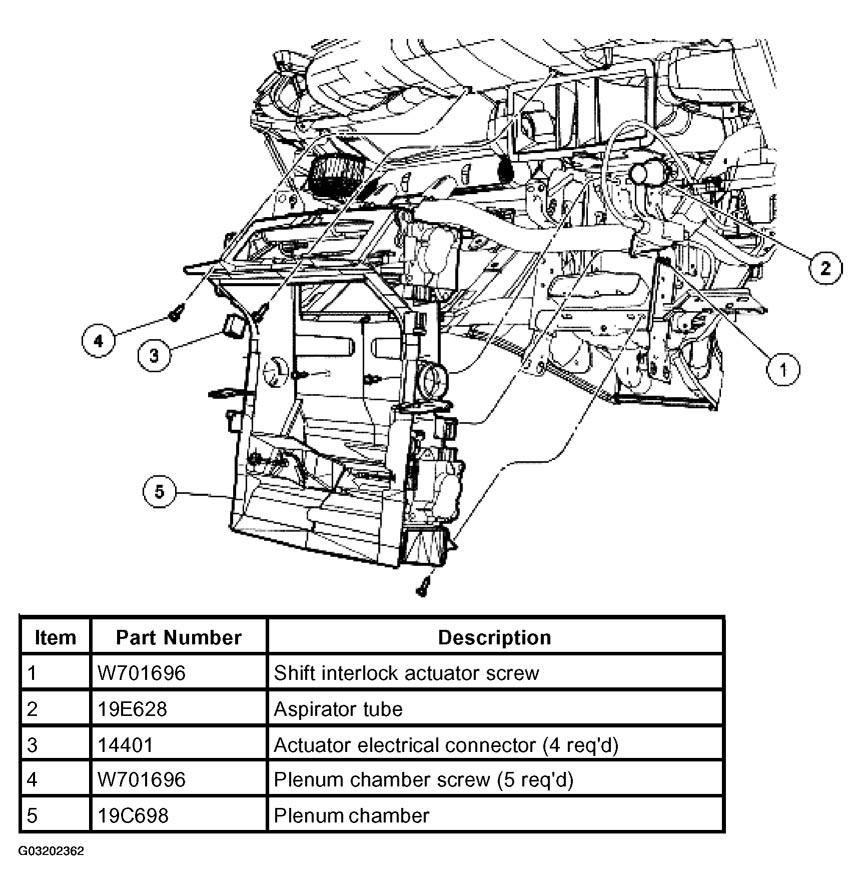 2

4

3

1

5

| Item | Part Number | Description |
|---|---|---|
| 1 | W701696 | Shift interlock actuator screw |
| 2 | 19E628 | Aspirator tube |
| 3 | 14401 | Actuator electrical connector (4 req'd) |
| 4 | W701696 | Plenum chamber screw (5 req'd) |
| 5 | 19C698 | Plenum chamber |

G03202362