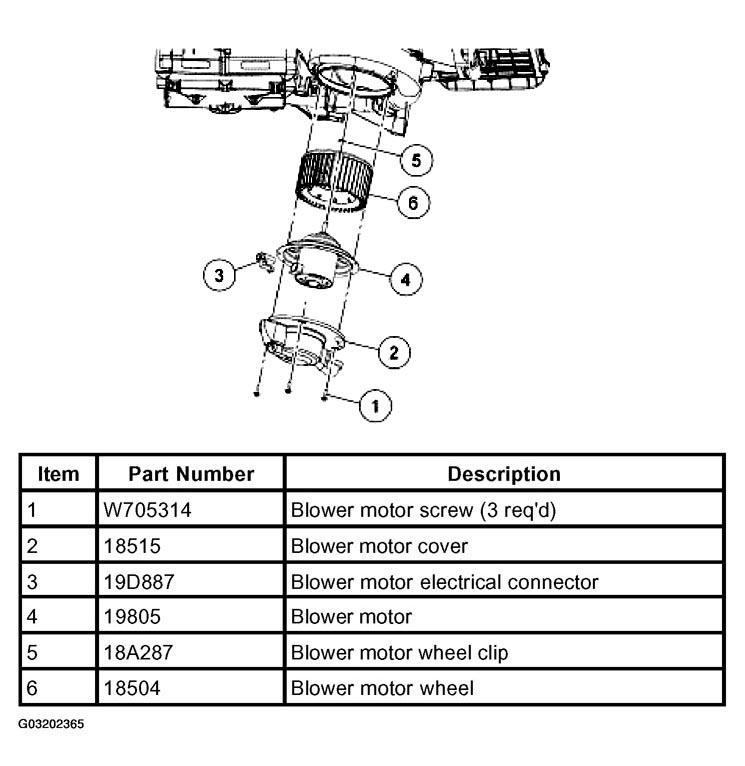 5

6

3

4

2

1

| Item | Part Number | Description |
|---|---|---|
| 1 | W705314 | Blower motor screw (3 req'd) |
| 2 | 18515 | Blower motor cover |
| 3 | 19D887 | Blower motor electrical connector |
| 4 | 19805 | Blower motor |
| 5 | 18A287 | Blower motor wheel clip |
| 6 | 18504 | Blower motor wheel |

G03202365