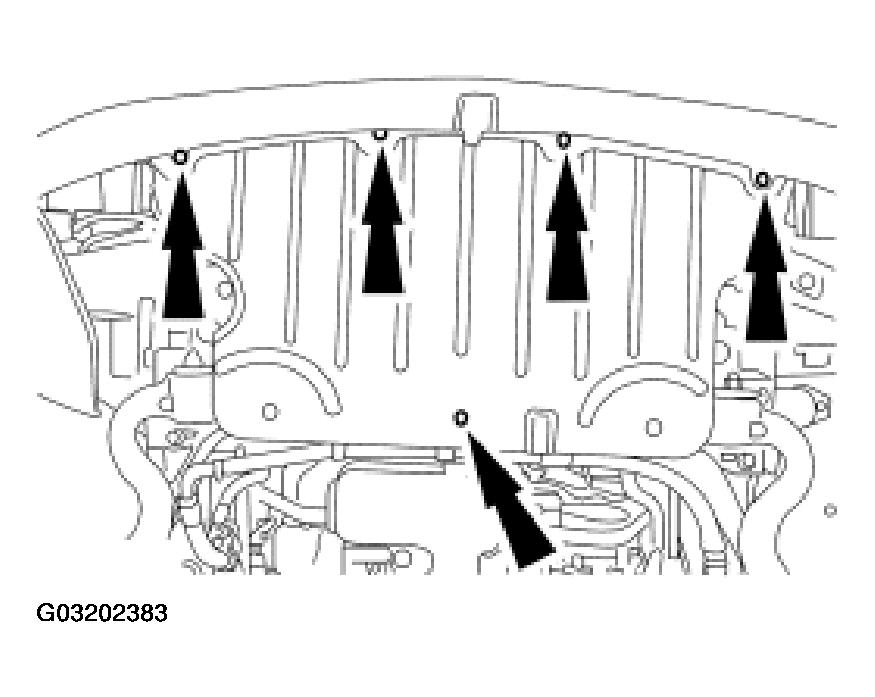 G03202383