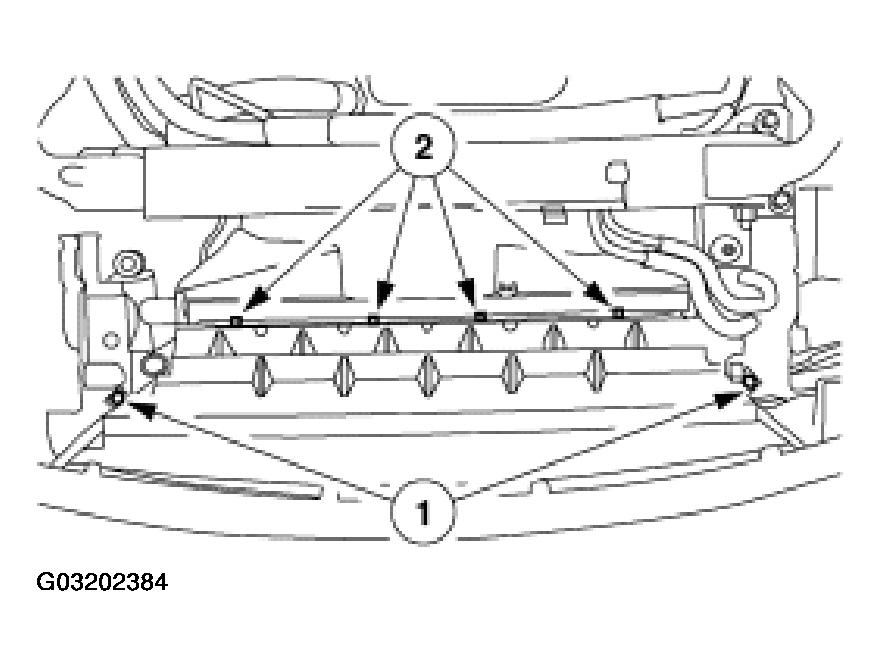 2

1

G03202384