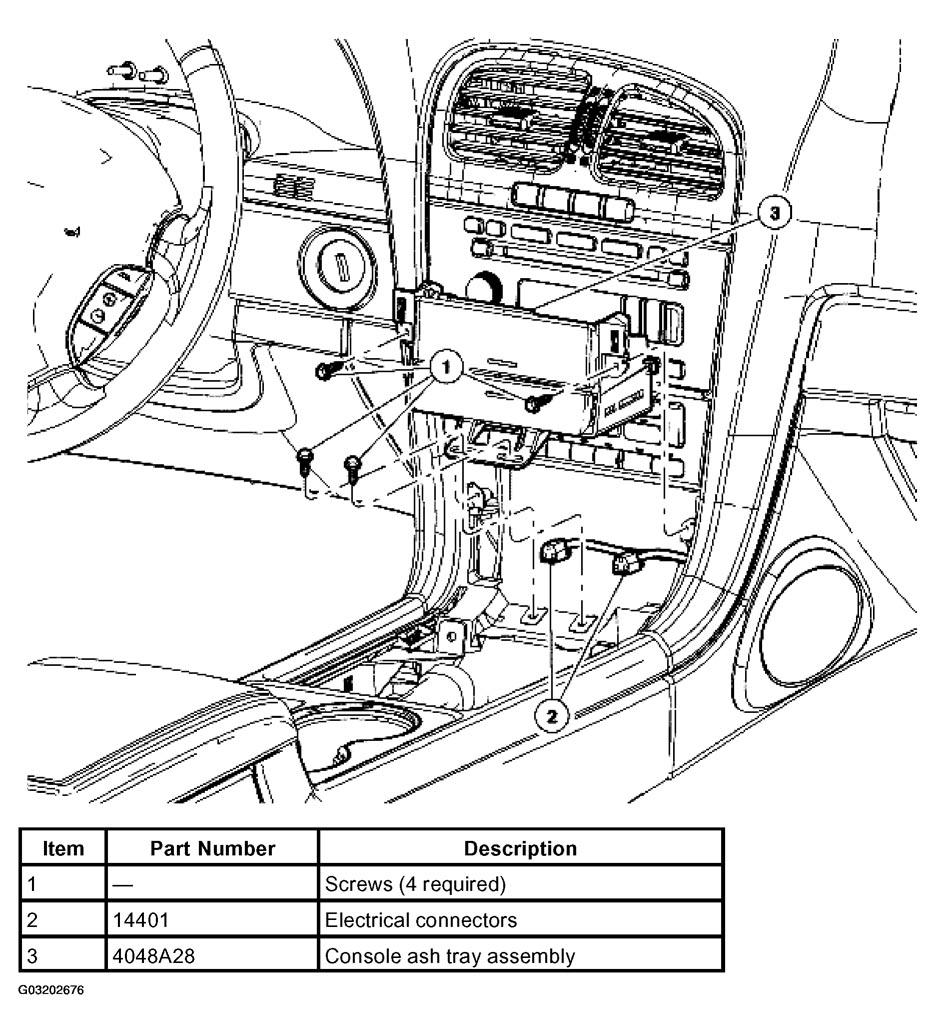 3

1

2

| Item | Part Number | Description |
|---|---|---|
| 1 | — | Screws (4 required) |
| 2 | 14401 | Electrical connectors |
| 3 | 4048A28 | Console ash tray assembly |

G03202676