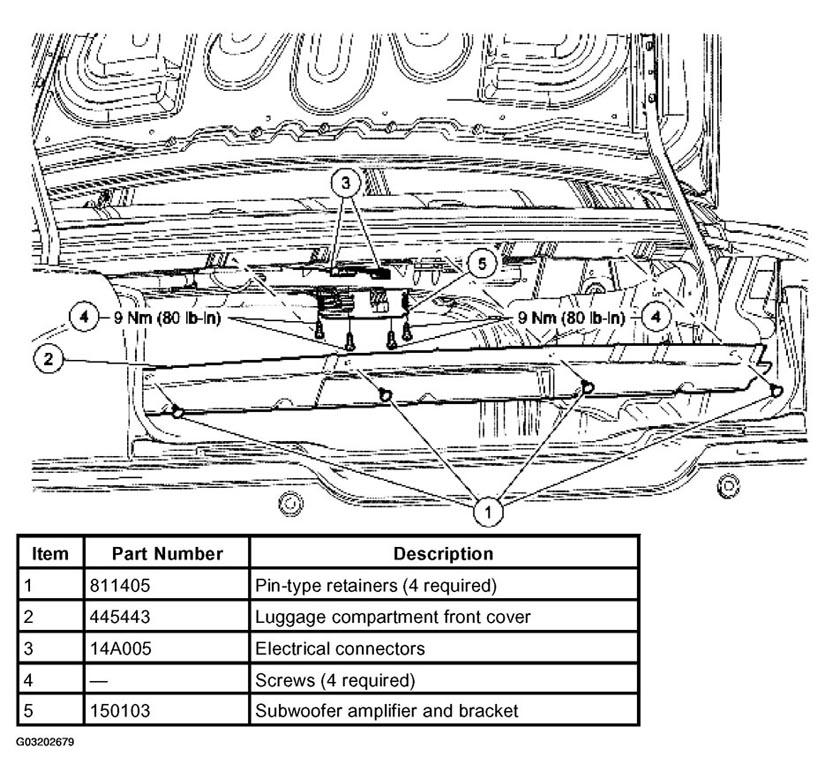 3

5

4 9 Nm (80 lb-in)

9 Nm (80 lb-in) 4

2

1

| Item | Part Number | Description |
|---|---|---|
| 1 | 811405 | Pin-type retainers (4 required) |
| 2 | 445443 | Luggage compartment front cover |
| 3 | 14A005 | Electrical connectors |
| 4 | — | Screws (4 required) |
| 5 | 150103 | Subwoofer amplifier and bracket |

G03202679