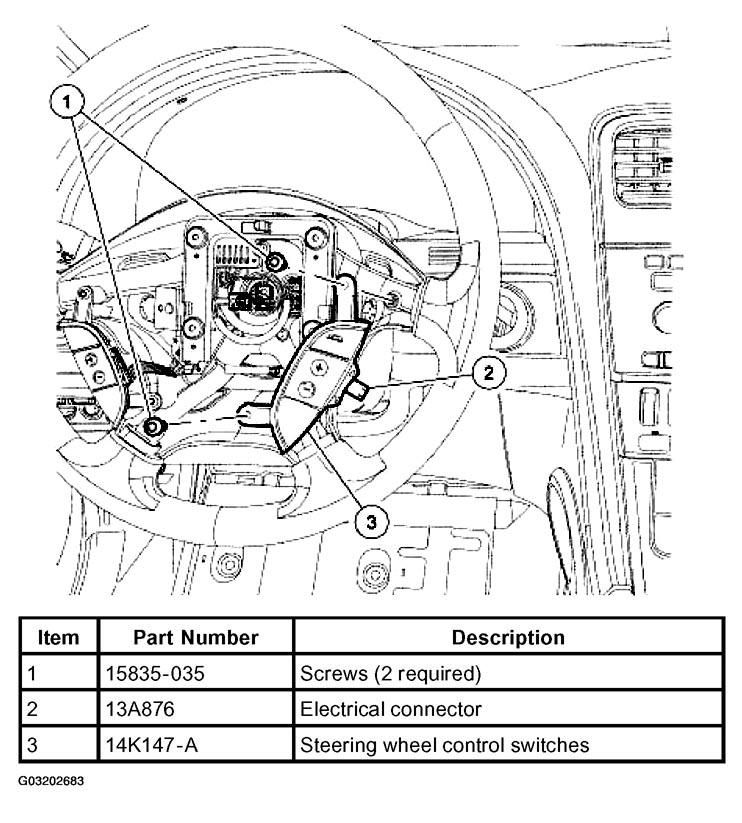 1

2

3

| Item | Part Number | Description |
|---|---|---|
| 1 | 15835-035 | Screws (2 required) |
| 2 | 13A876 | Electrical connector |
| 3 | 14K147-A | Steering wheel control switches |

G03202683