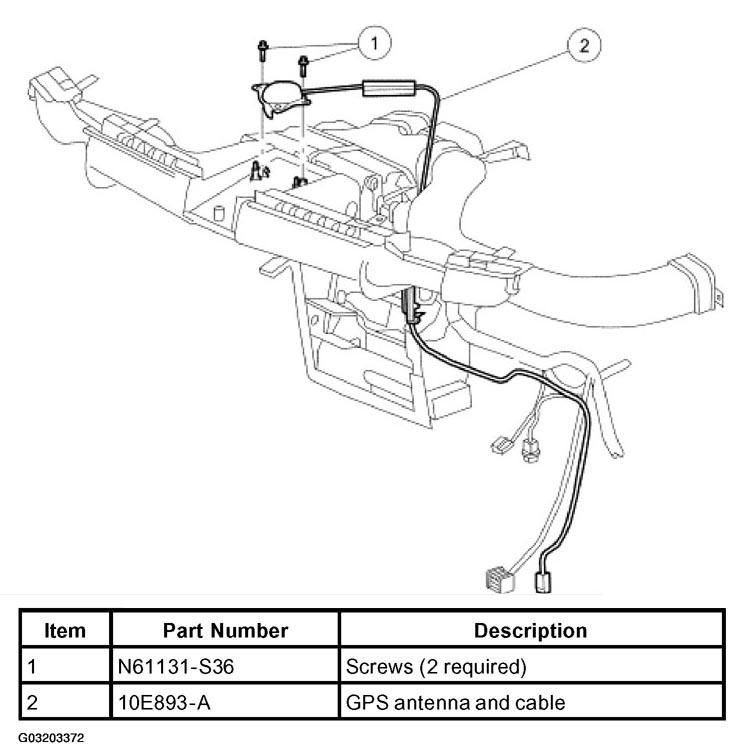 1

2

| Item | Part Number | Description |
|---|---|---|
| 1 | N61131-S36 | Screws (2 required) |
| 2 | 10E893-A | GPS antenna and cable |

G03203372