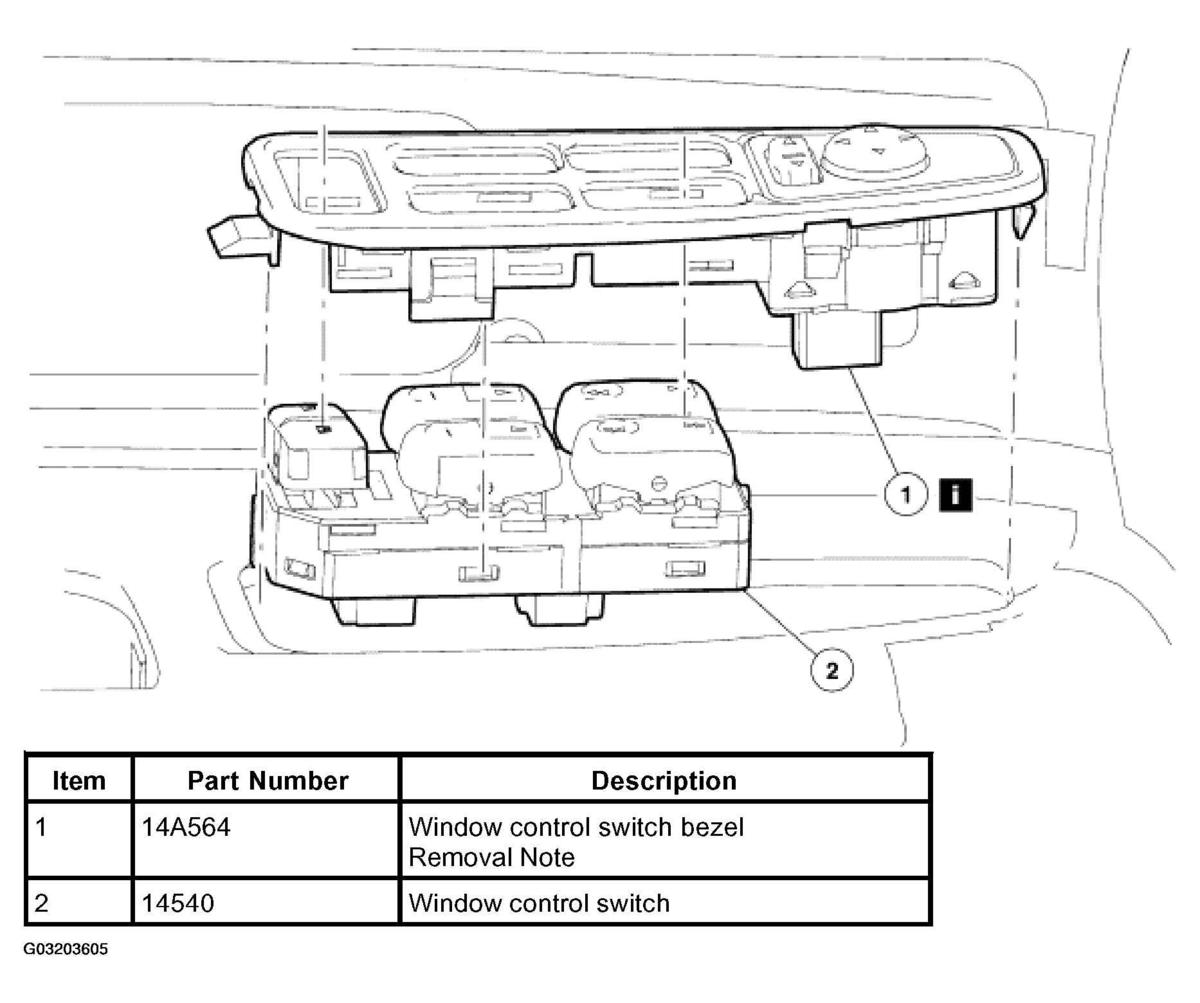 1 i

2

| Item | Part Number | Description |
|---|---|---|
| 1 | 14A564 | Window control switch bezel Removal Note |
| 2 | 14540 | Window control switch |

G03203605