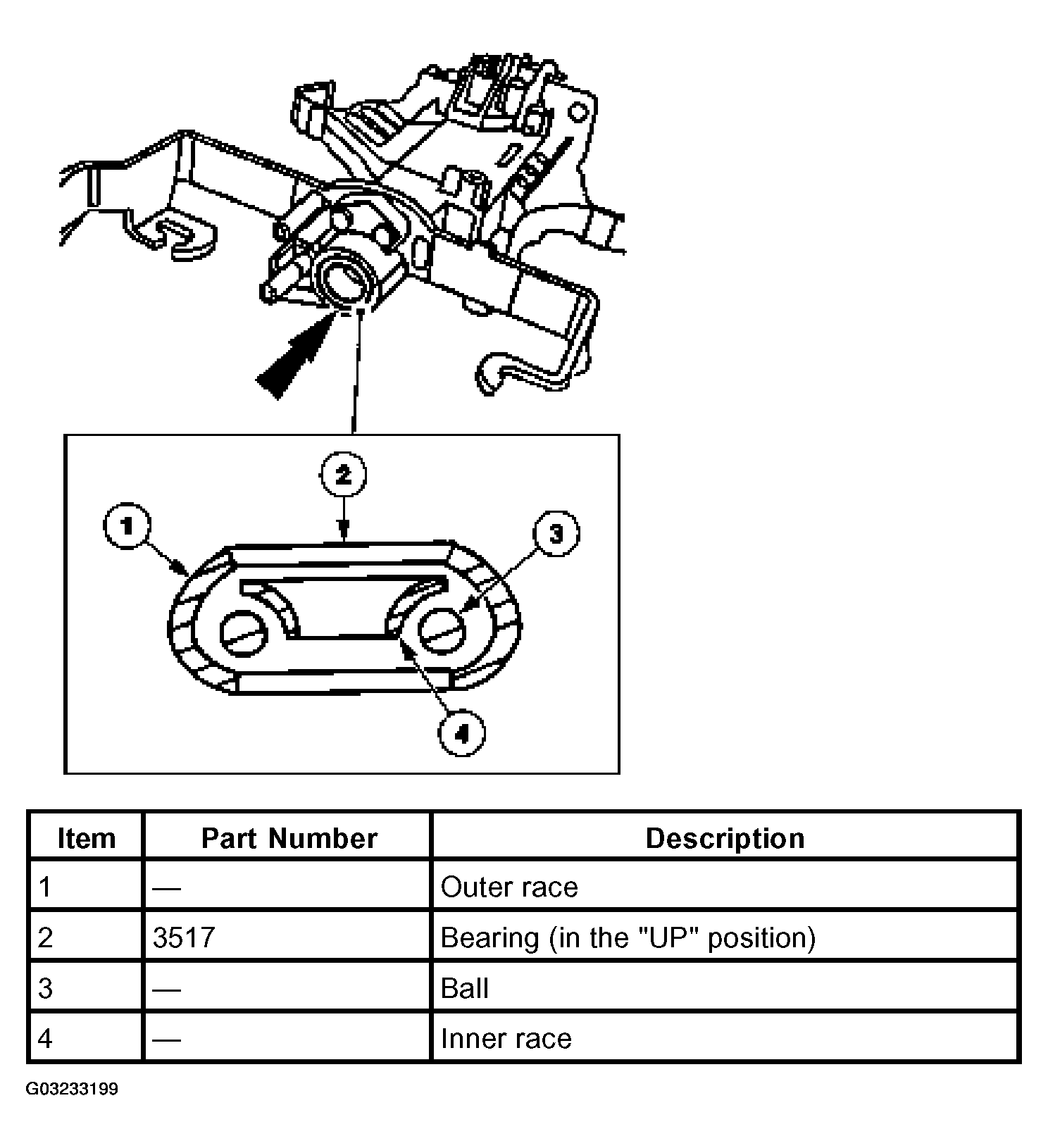 2

1

3

4

| Item | Part Number | Description |
|---|---|---|
| 1 | — | Outer race |
| 2 | 3517 | Bearing (in the "UP" position) |
| 3 | — | Ball |
| 4 | — | Inner race |

G03233199