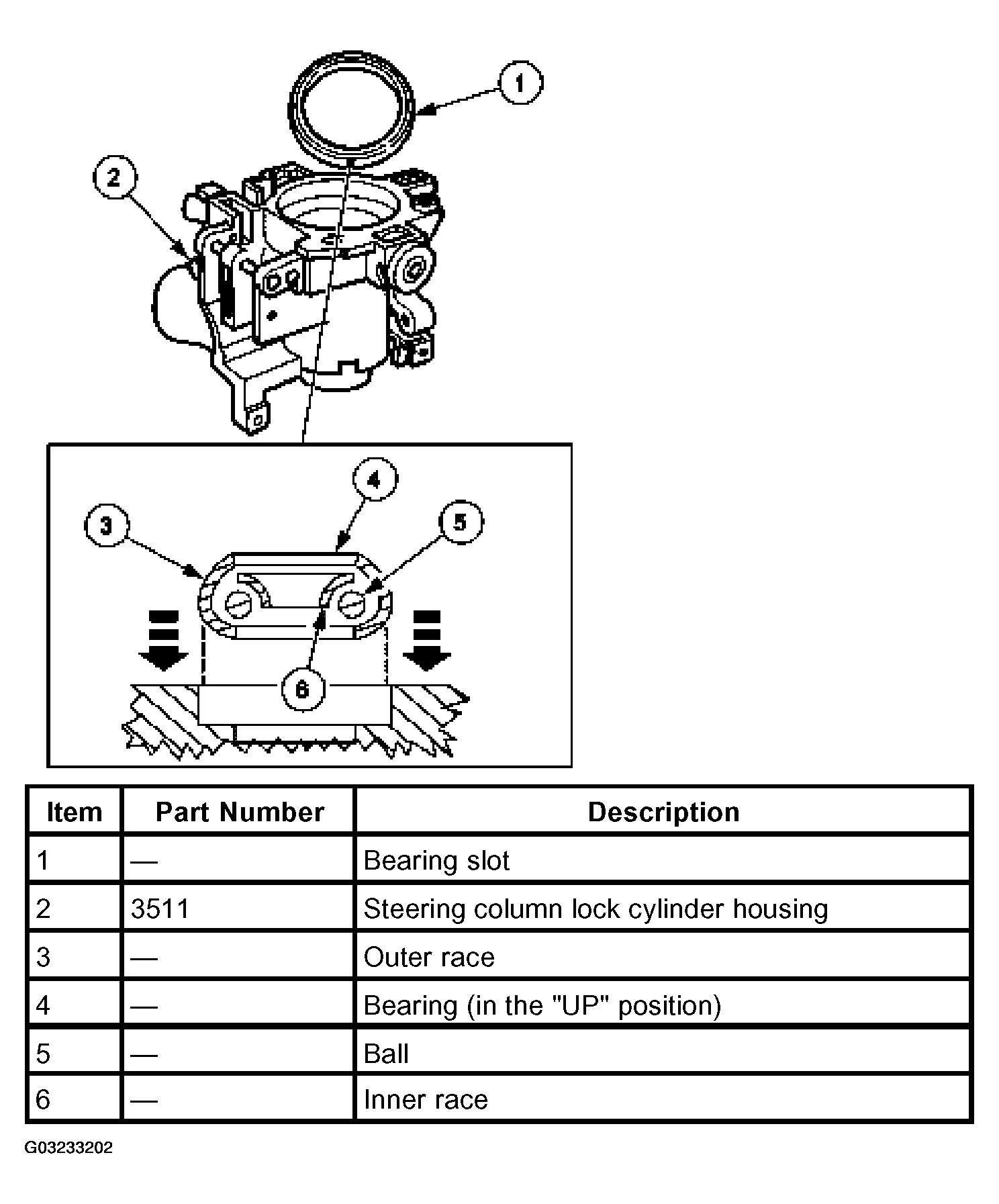 1

2

4

3

5

6

| Item | Part Number | Description |
|---|---|---|
| 1 | — | Bearing slot |
| 2 | 3511 | Steering column lock cylinder housing |
| 3 | — | Outer race |
| 4 | — | Bearing (in the "UP" position) |
| 5 | — | Ball |
| 6 | — | Inner race |

G03233202