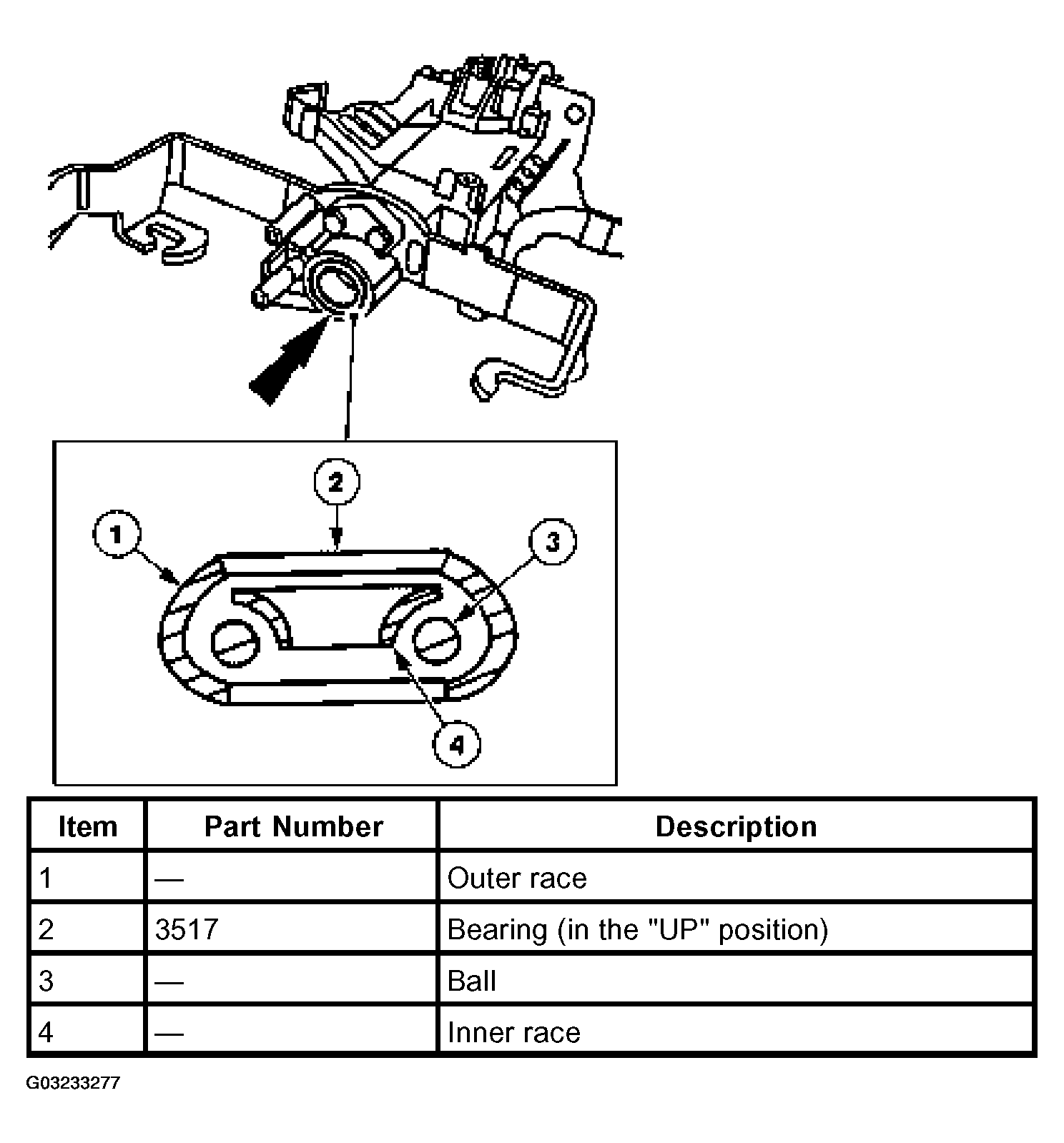 2

1

3

4

| Item | Part Number | Description |
|---|---|---|
| 1 | — | Outer race |
| 2 | 3517 | Bearing (in the "UP" position) |
| 3 | — | Ball |
| 4 | — | Inner race |

G03233277