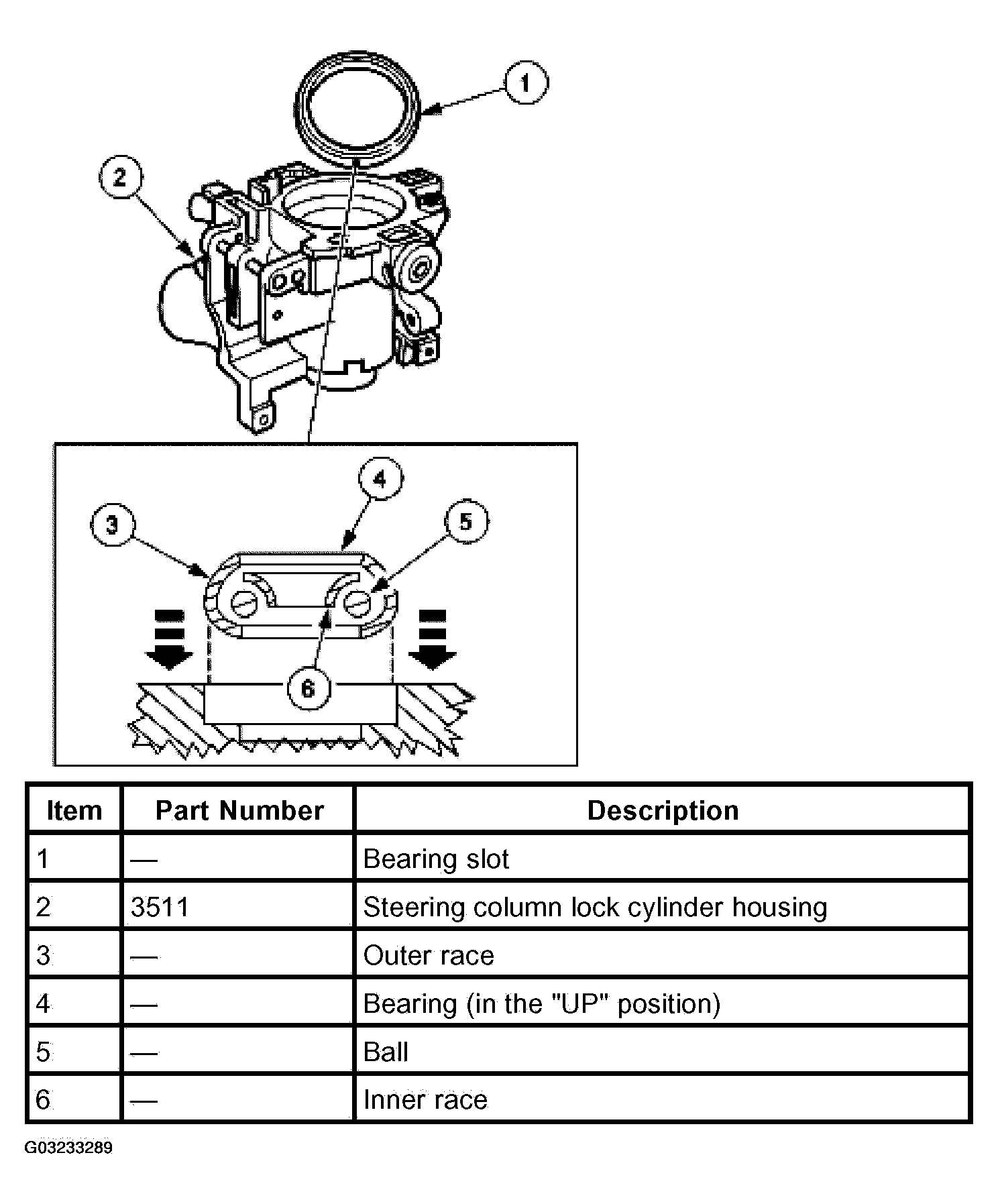 1

2

4

3

5

6

| Item | Part Number | Description |
|---|---|---|
| 1 | — | Bearing slot |
| 2 | 3511 | Steering column lock cylinder housing |
| 3 | — | Outer race |
| 4 | — | Bearing (in the "UP" position) |
| 5 | — | Ball |
| 6 | — | Inner race |

G03233289