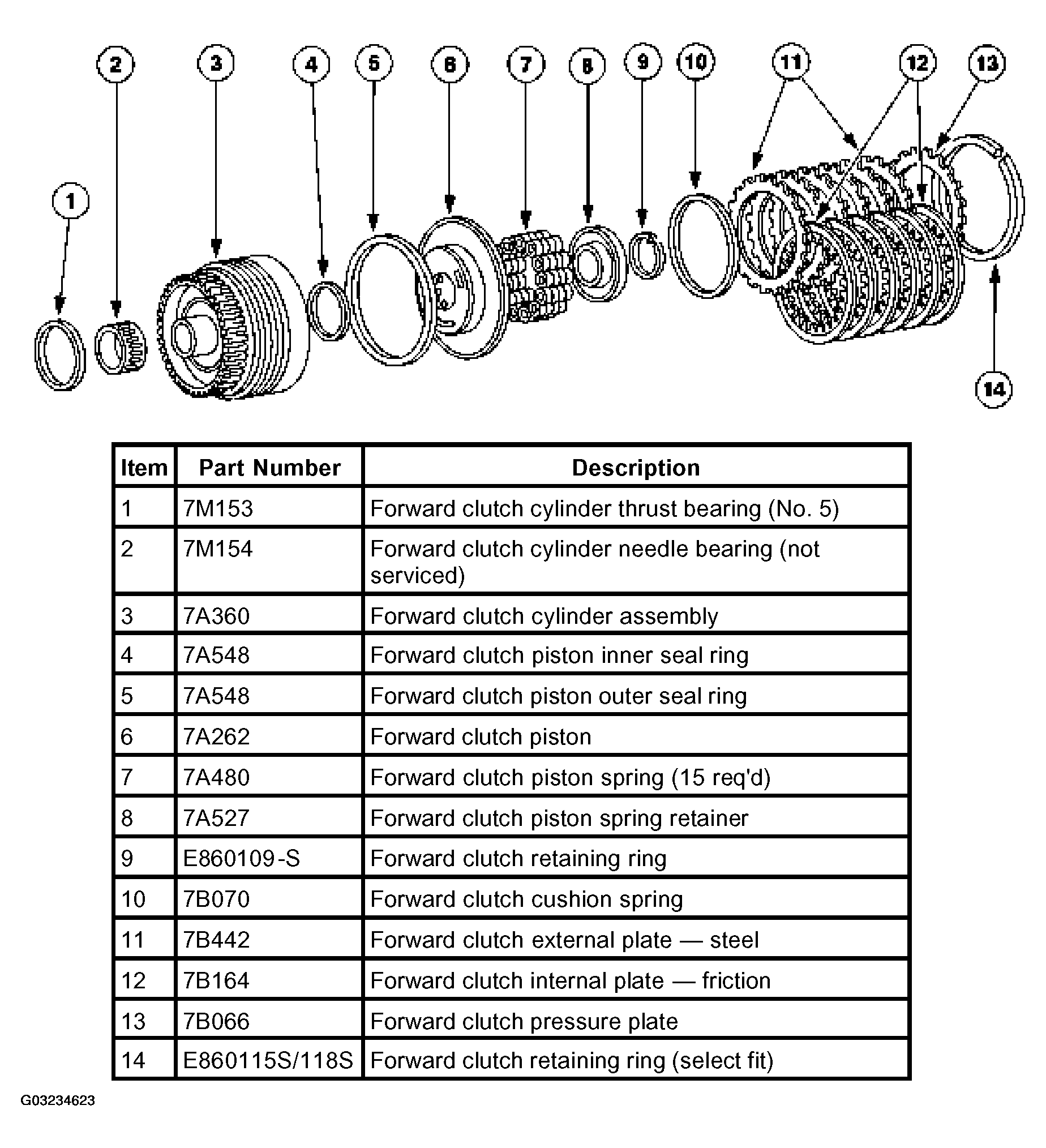 2 3 4 5 6 7 8 9 10 11 12 13

1

14

| Item | Part Number | Description |
|---|---|---|
| 1 | 7M153 | Forward clutch cylinder thrust bearing (No. 5) |
| 2 | 7M154 | Forward clutch cylinder needle bearing (not serviced) |
| 3 | 7A360 | Forward clutch cylinder assembly |
| 4 | 7A548 | Forward clutch piston inner seal ring |
| 5 | 7A548 | Forward clutch piston outer seal ring |
| 6 | 7A262 | Forward clutch piston |
| 7 | 7A480 | Forward clutch piston spring (15 req'd) |
| 8 | 7A527 | Forward clutch piston spring retainer |
| 9 | E860109-S | Forward clutch retaining ring |
| 10 | 7B070 | Forward clutch cushion spring |
| 11 | 7B442 | Forward clutch external plate — steel |
| 12 | 7B164 | Forward clutch internal plate — friction |
| 13 | 7B066 | Forward clutch pressure plate |
| 14 | E860115S/118S | Forward clutch retaining ring (select fit) |

G03234623