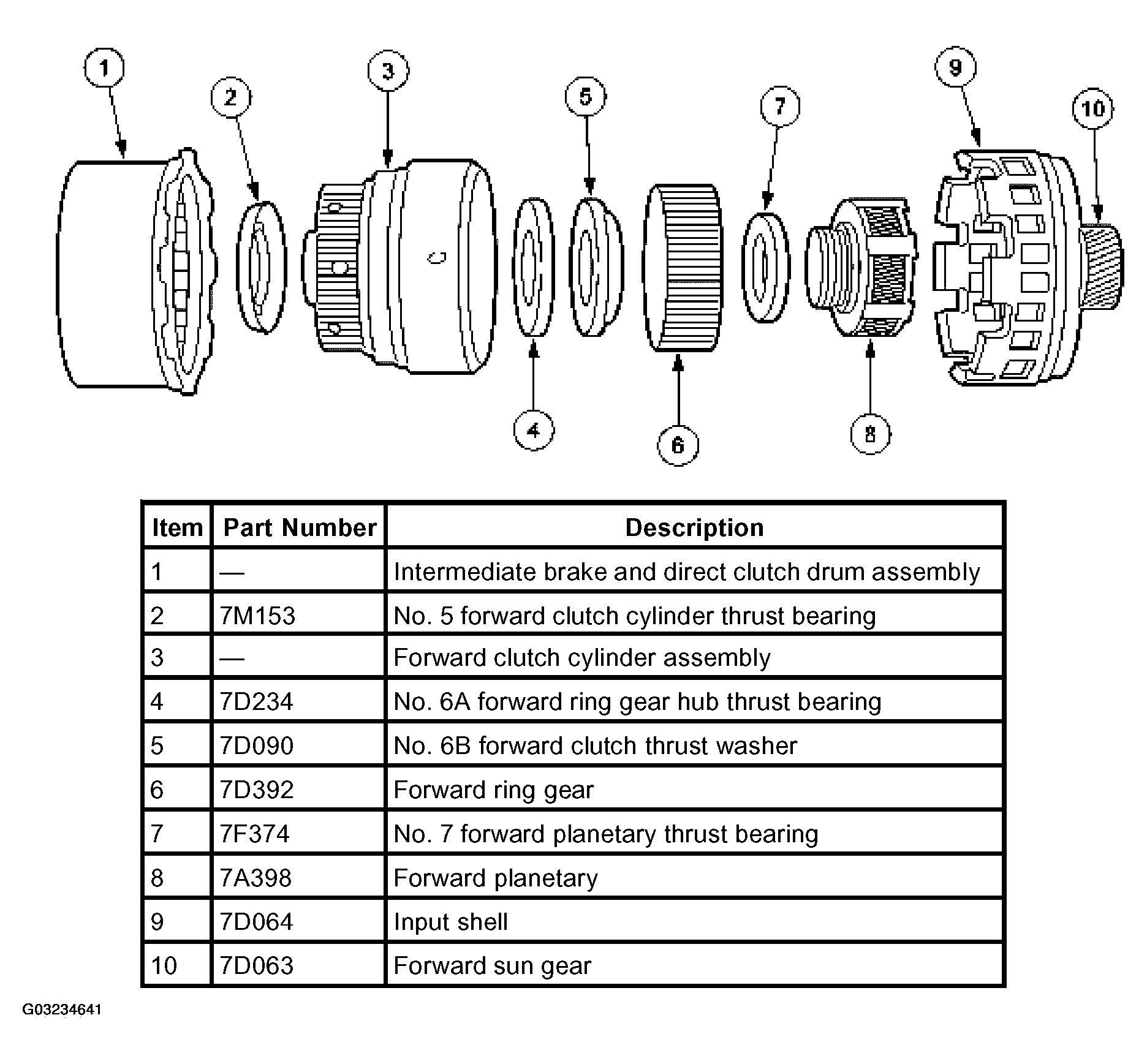 1
2
3
5
7
9
10
4
6
8

| Item | Part Number | Description |
|---|---|---|
| 1 | — | Intermediate brake and direct clutch drum assembly |
| 2 | 7M153 | No. 5 forward clutch cylinder thrust bearing |
| 3 | — | Forward clutch cylinder assembly |
| 4 | 7D234 | No. 6A forward ring gear hub thrust bearing |
| 5 | 7D090 | No. 6B forward clutch thrust washer |
| 6 | 7D392 | Forward ring gear |
| 7 | 7F374 | No. 7 forward planetary thrust bearing |
| 8 | 7A398 | Forward planetary |
| 9 | 7D064 | Input shell |
| 10 | 7D063 | Forward sun gear |

G03234641