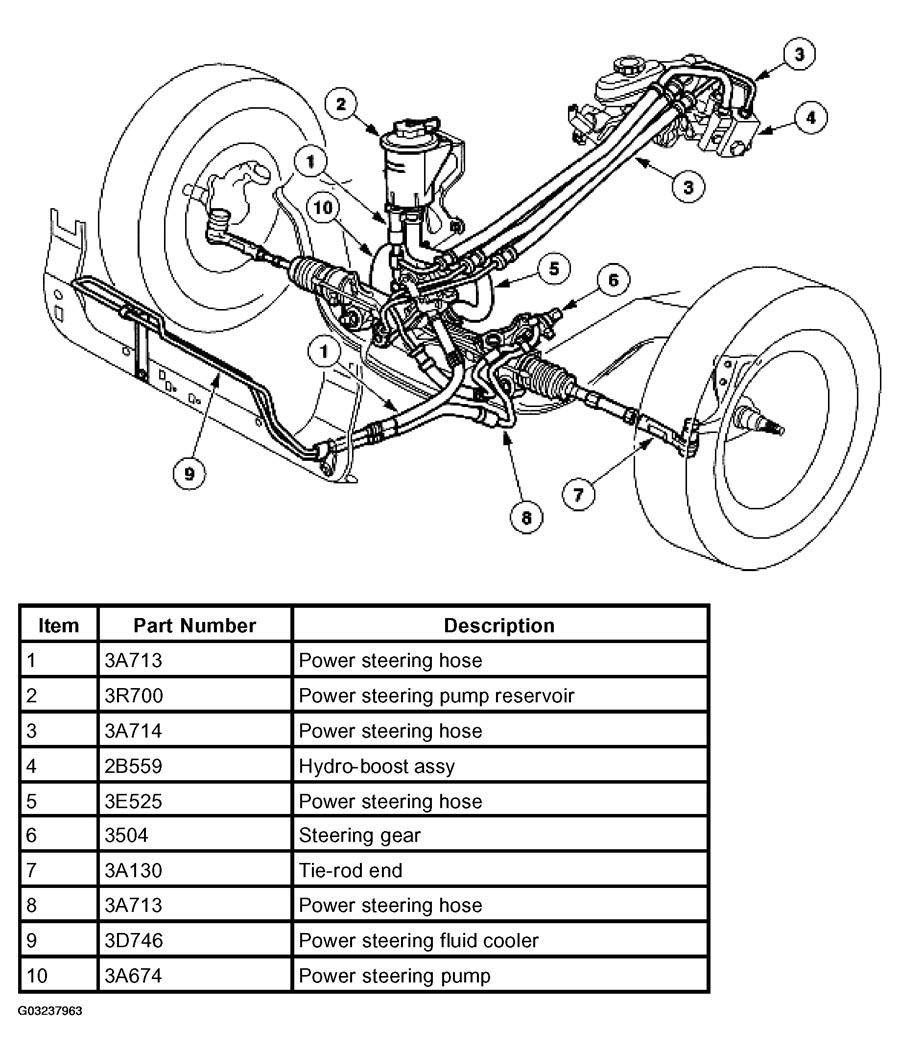 3
2
4
1
3
10
5
6
1
9
7
8

| Item | Part Number | Description |
|---|---|---|
| 1 | 3A713 | Power steering hose |
| 2 | 3R700 | Power steering pump reservoir |
| 3 | 3A714 | Power steering hose |
| 4 | 2B559 | Hydro-boost assy |
| 5 | 3E525 | Power steering hose |
| 6 | 3504 | Steering gear |
| 7 | 3A130 | Tie-rod end |
| 8 | 3A713 | Power steering hose |
| 9 | 3D746 | Power steering fluid cooler |
| 10 | 3A674 | Power steering pump |

G03237963