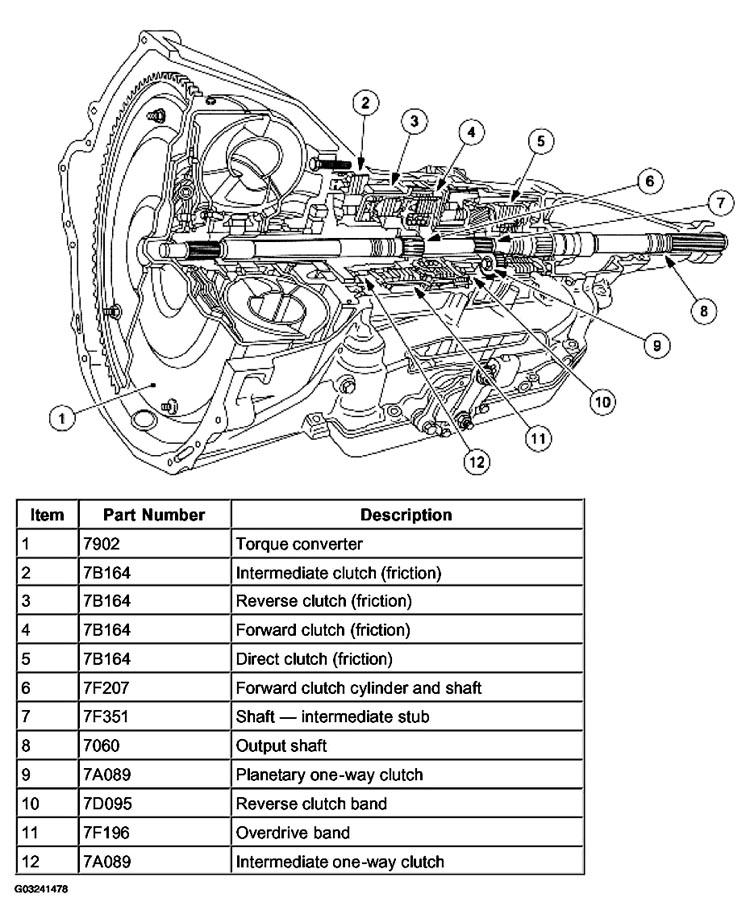 2 3 4 5 6 7 8 9 10 11 12 1

| Item | Part Number | Description |
|---|---|---|
| 1 | 7902 | Torque converter |
| 2 | 7B164 | Intermediate clutch (friction) |
| 3 | 7B164 | Reverse clutch (friction) |
| 4 | 7B164 | Forward clutch (friction) |
| 5 | 7B164 | Direct clutch (friction) |
| 6 | 7F207 | Forward clutch cylinder and shaft |
| 7 | 7F351 | Shaft — intermediate stub |
| 8 | 7060 | Output shaft |
| 9 | 7A089 | Planetary one-way clutch |
| 10 | 7D095 | Reverse clutch band |
| 11 | 7F196 | Overdrive band |
| 12 | 7A089 | Intermediate one-way clutch |

G03241478