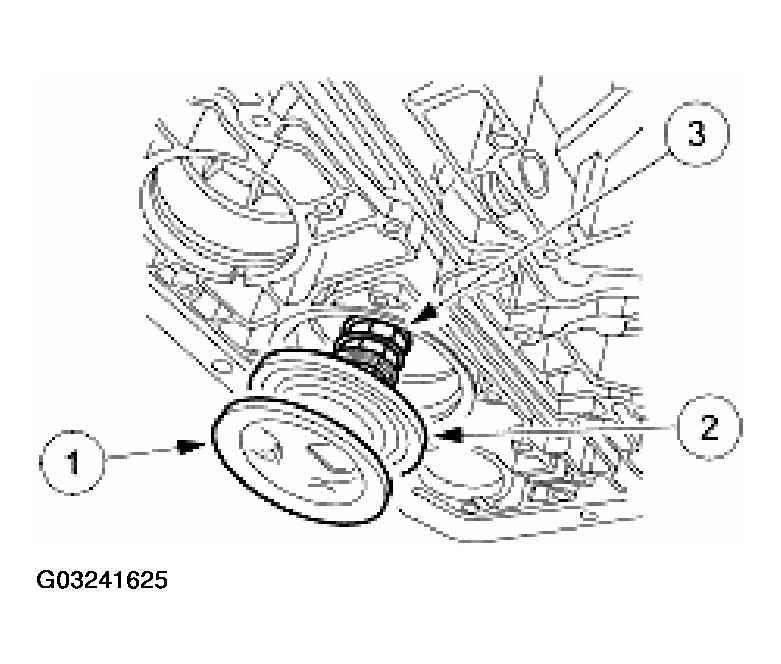 3
2
1
G03241625