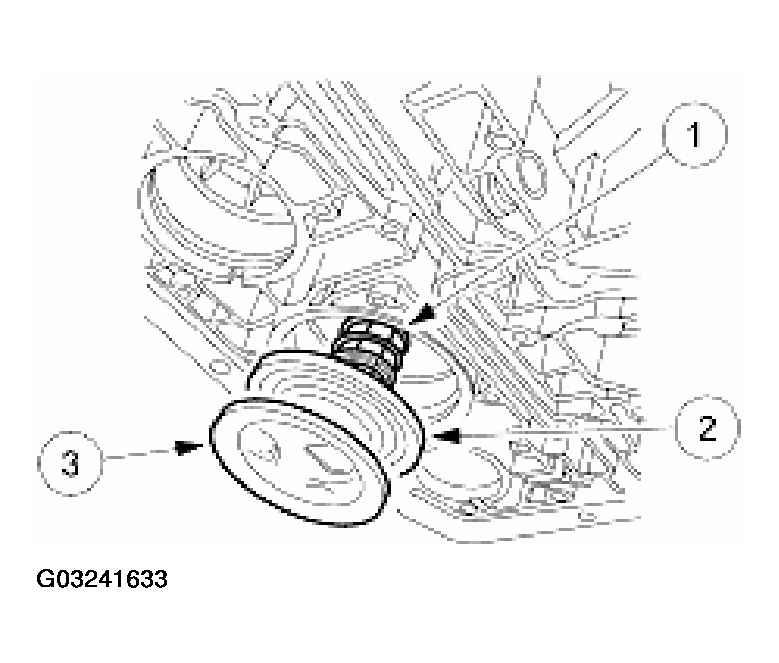 1
2
3
G03241633