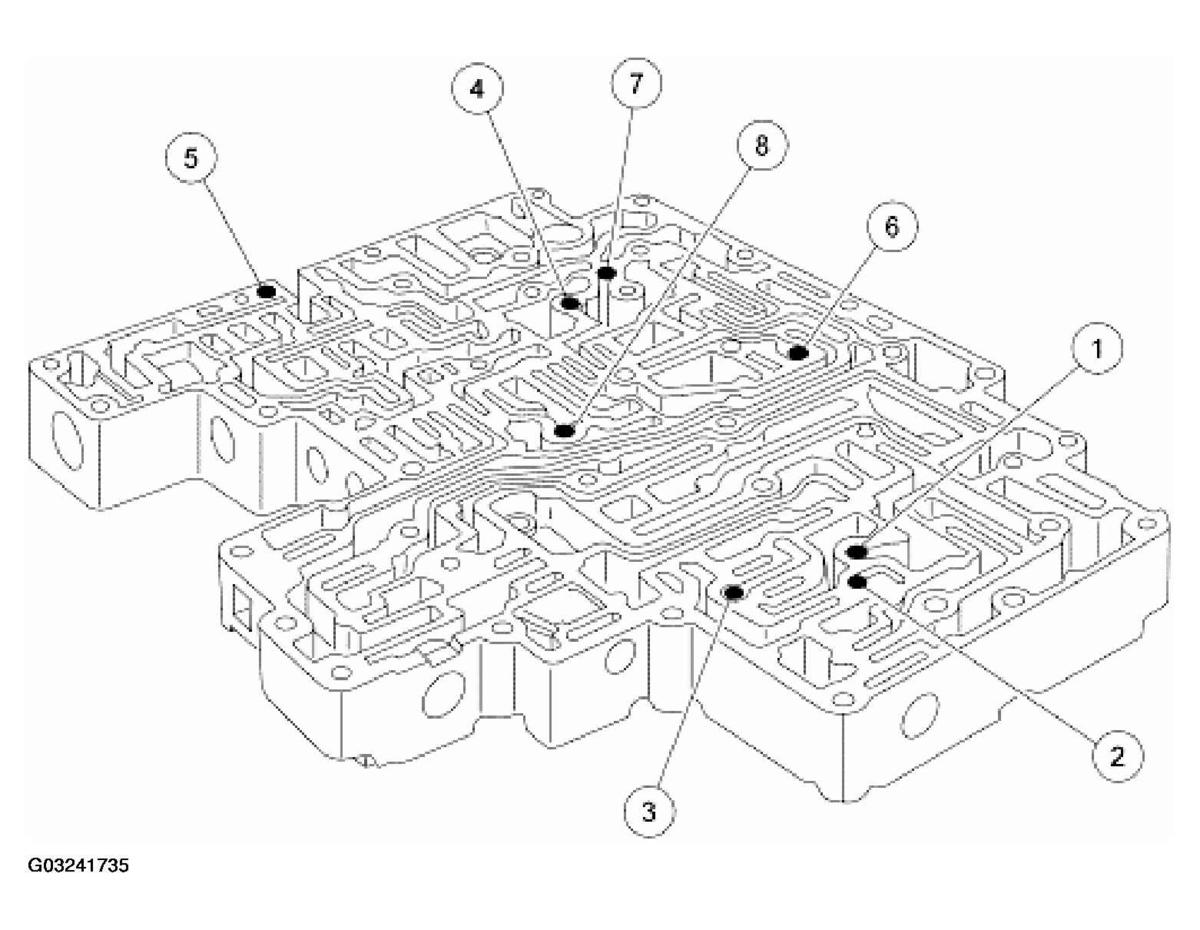 4
7
5
8
6
1
2
3
G03241735