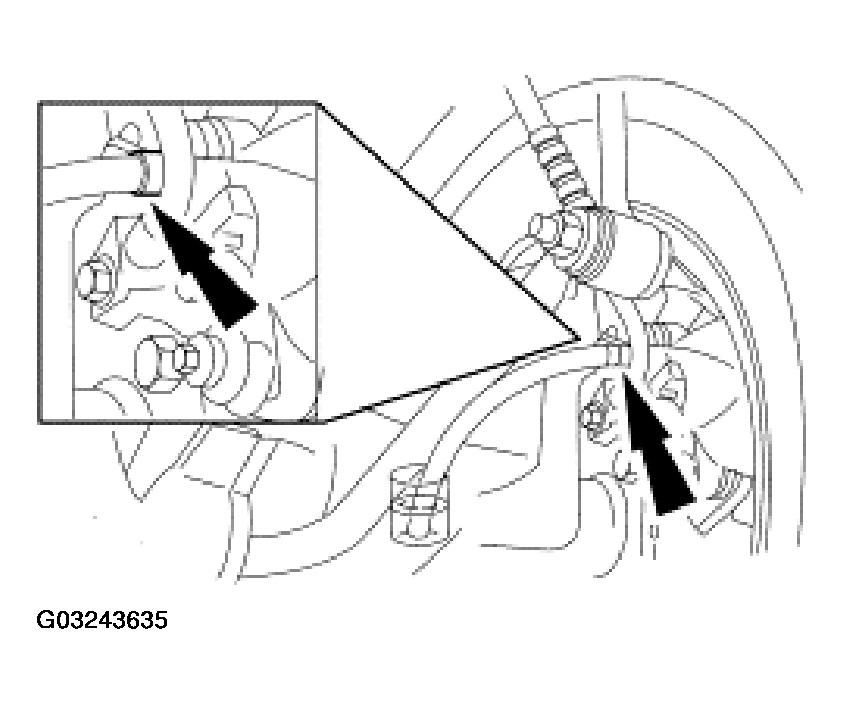 G03243635