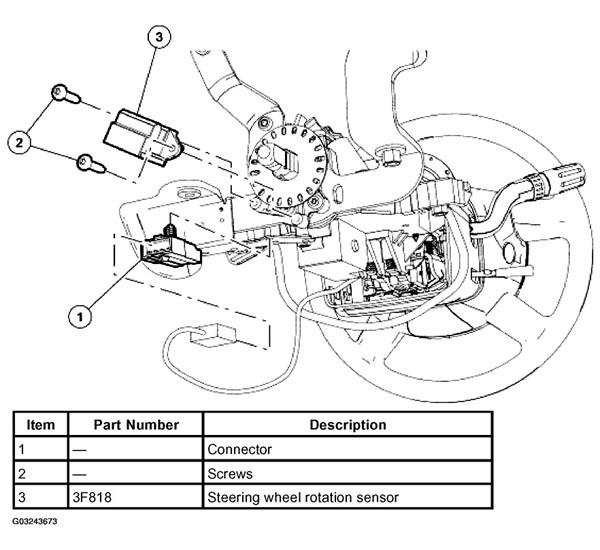 3

2

1

| Item | Part Number | Description |
|---|---|---|
| 1 | — | Connector |
| 2 | — | Screws |
| 3 | 3F818 | Steering wheel rotation sensor |

G03243673