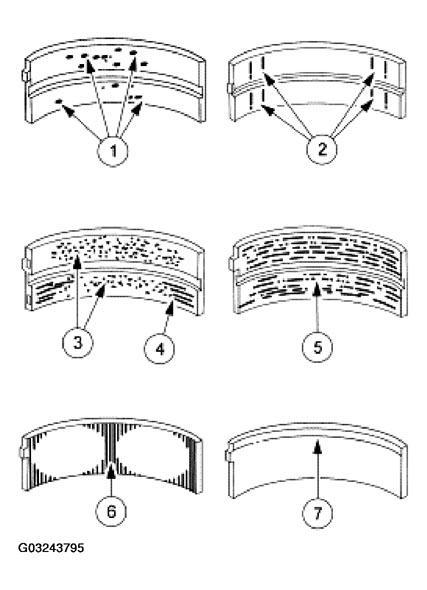 1
2
3
4
5
6
7
G03243795