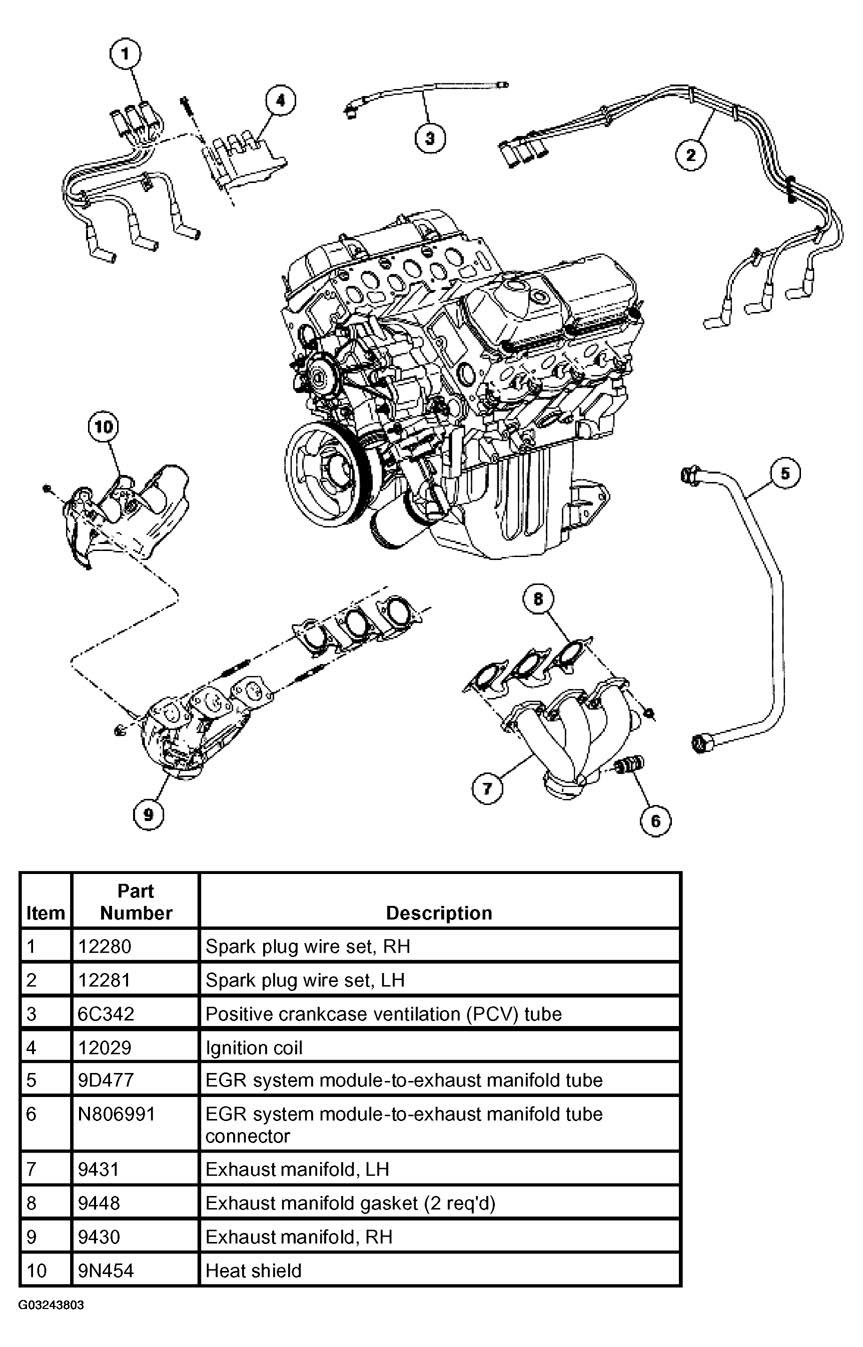 1
4
3
2
10
5
8
7
6
9

| Item | Part Number | Description |
|---|---|---|
| 1 | 12280 | Spark plug wire set, RH |
| 2 | 12281 | Spark plug wire set, LH |
| 3 | 6C342 | Positive crankcase ventilation (PCV) tube |
| 4 | 12029 | Ignition coil |
| 5 | 9D477 | EGR system module-to-exhaust manifold tube |
| 6 | N806991 | EGR system module-to-exhaust manifold tube connector |
| 7 | 9431 | Exhaust manifold, LH |
| 8 | 9448 | Exhaust manifold gasket (2 req'd) |
| 9 | 9430 | Exhaust manifold, RH |
| 10 | 9N454 | Heat shield |

G03243803