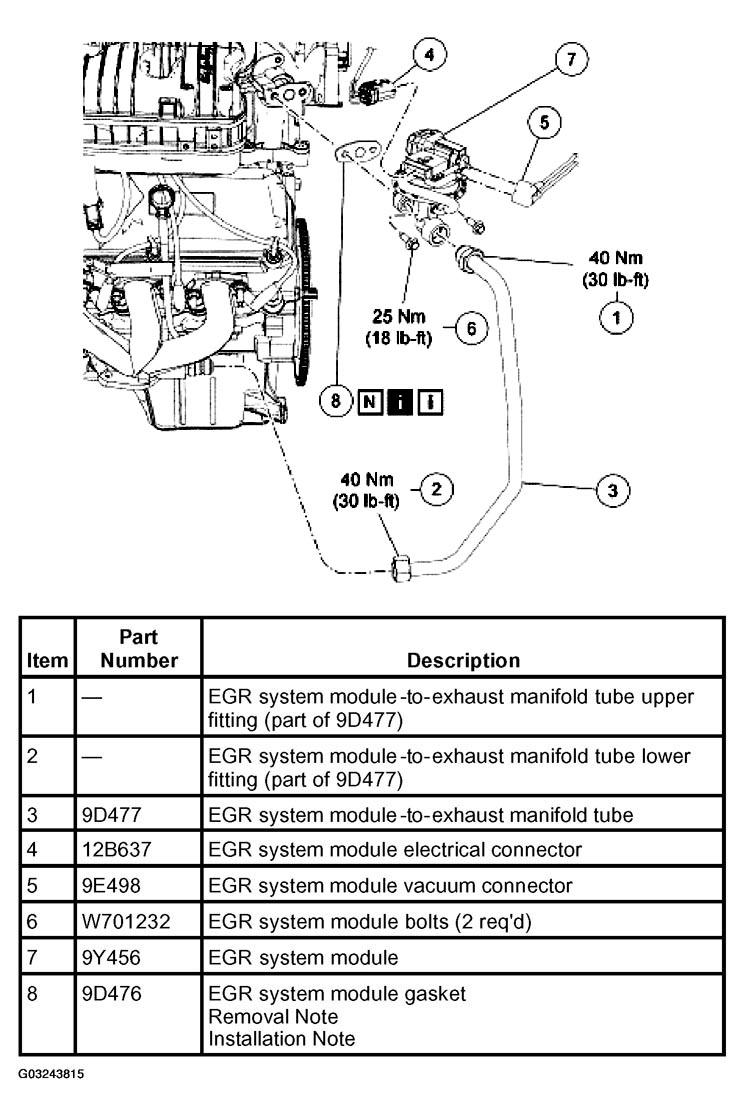 4
7
5
40 Nm
(30 lb-ft)
1
25 Nm
(18 lb-ft)
6
8 N i i
40 Nm
(30 lb-ft)
2
3

| Item | Part Number | Description |
|---|---|---|
| 1 | — | EGR system module-to-exhaust manifold tube upper fitting (part of 9D477) |
| 2 | — | EGR system module-to-exhaust manifold tube lower fitting (part of 9D477) |
| 3 | 9D477 | EGR system module-to-exhaust manifold tube |
| 4 | 12B637 | EGR system module electrical connector |
| 5 | 9E498 | EGR system module vacuum connector |
| 6 | W701232 | EGR system module bolts (2 req'd) |
| 7 | 9Y456 | EGR system module |
| 8 | 9D476 | EGR system module gasket Removal Note Installation Note |

G03243815