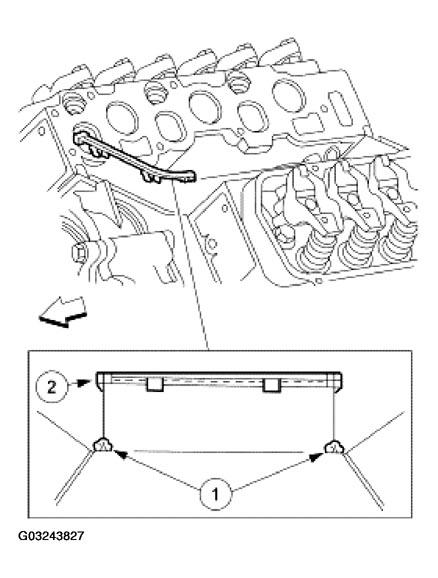 2

1

G03243827