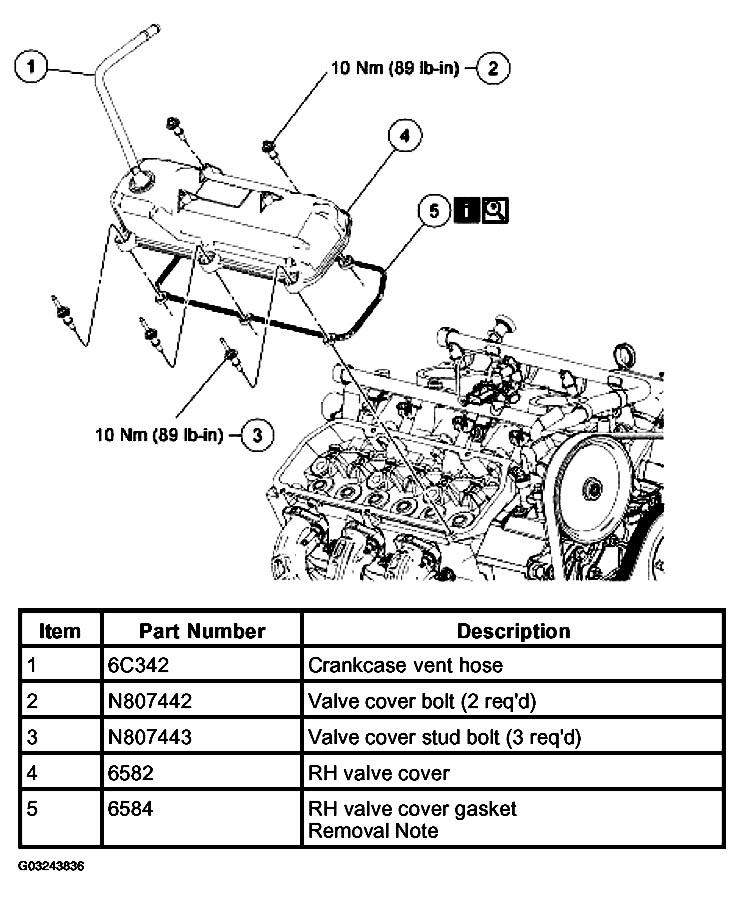 1

10 Nm (89 lb-in) 2

4

5

10 Nm (89 lb-in) 3

| Item | Part Number | Description |
|---|---|---|
| 1 | 6C342 | Crankcase vent hose |
| 2 | N807442 | Valve cover bolt (2 req'd) |
| 3 | N807443 | Valve cover stud bolt (3 req'd) |
| 4 | 6582 | RH valve cover |
| 5 | 6584 | RH valve cover gasket Removal Note |

G03243836