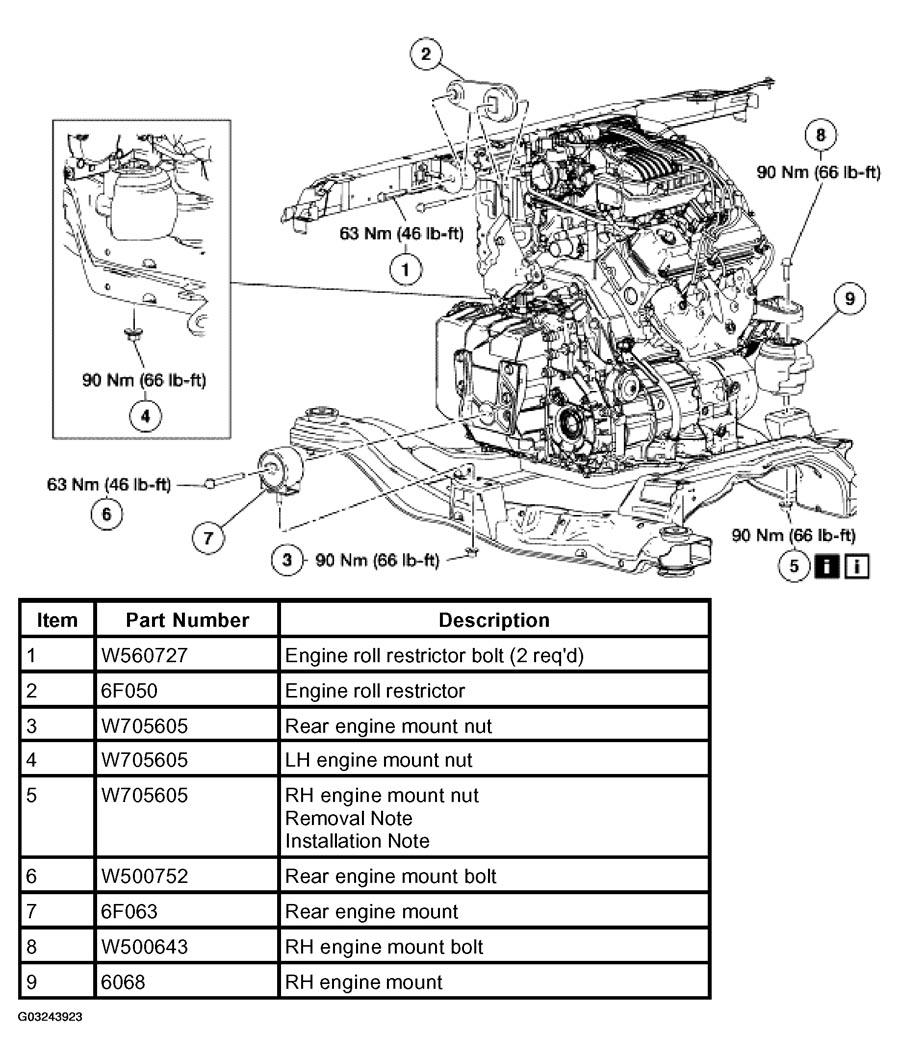 2

8

90 Nm (66 lb-ft)

63 Nm (46 lb-ft)

1

9

90 Nm (66 lb-ft)

4

63 Nm (46 lb-ft)

6

7

3 90 Nm (66 lb-ft)

90 Nm (66 lb-ft)

5 i i

| Item | Part Number | Description |
|---|---|---|
| 1 | W560727 | Engine roll restrictor bolt (2 req'd) |
| 2 | 6F050 | Engine roll restrictor |
| 3 | W705605 | Rear engine mount nut |
| 4 | W705605 | LH engine mount nut |
| 5 | W705605 | RH engine mount nut Removal Note Installation Note |
| 6 | W500752 | Rear engine mount bolt |
| 7 | 6F063 | Rear engine mount |
| 8 | W500643 | RH engine mount bolt |
| 9 | 6068 | RH engine mount |

G03243923