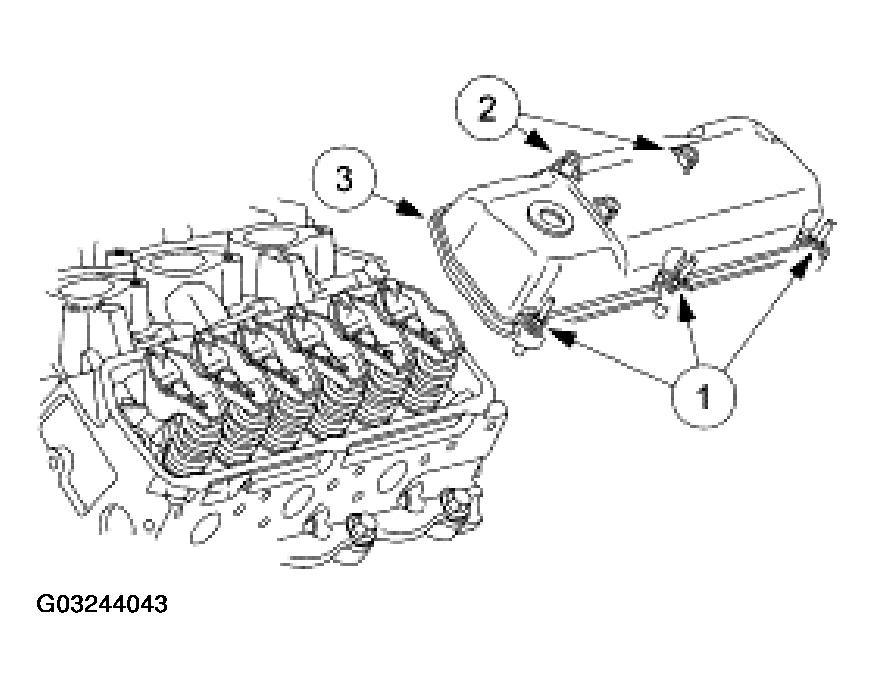 2

3

1

G03244043