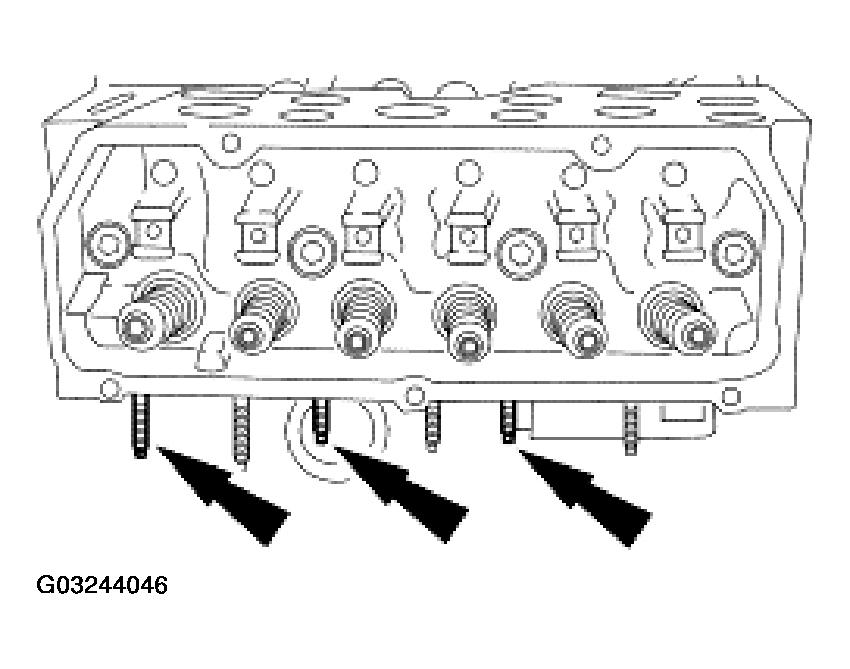 G03244046