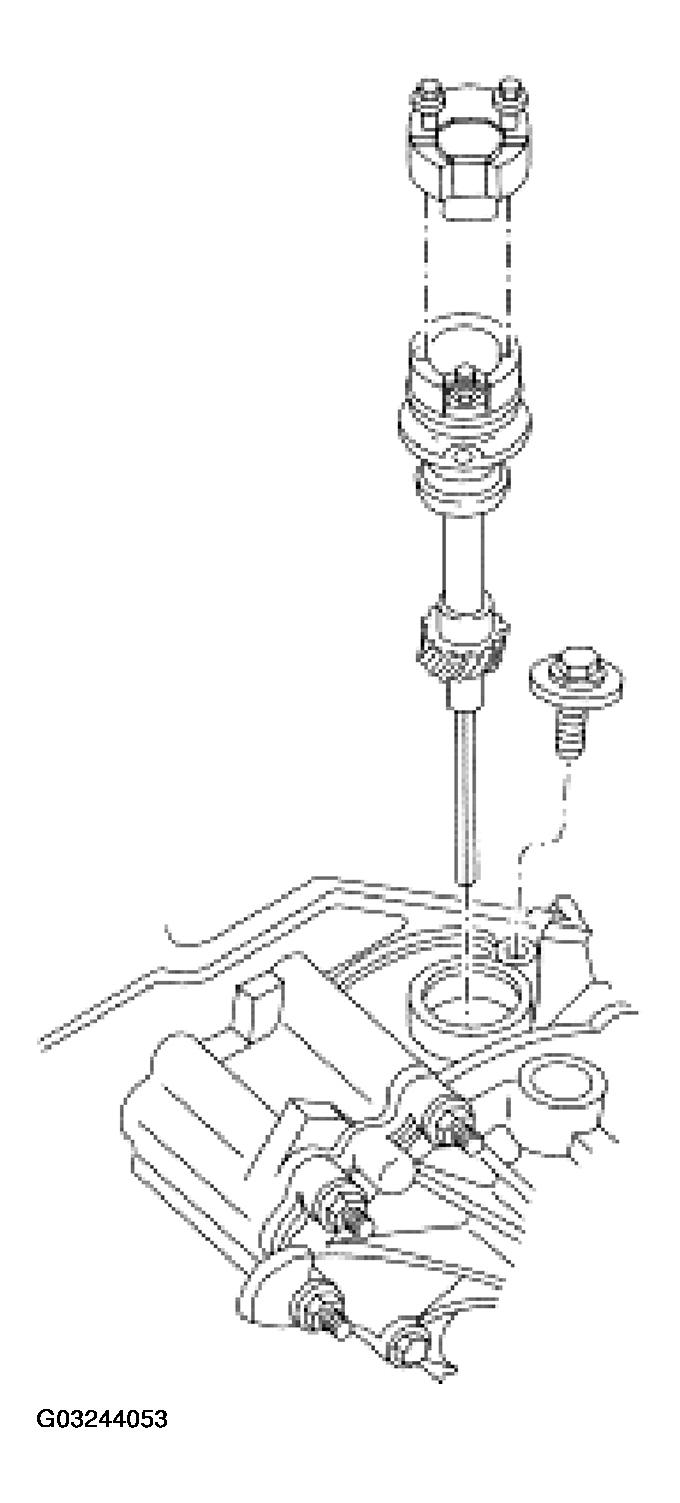 G03244053