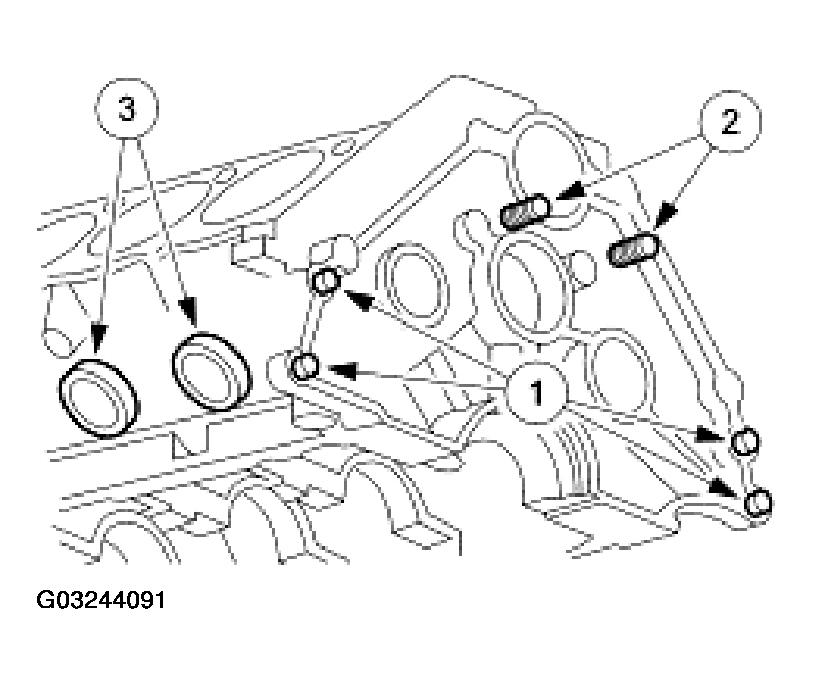 3
2
1
G03244091