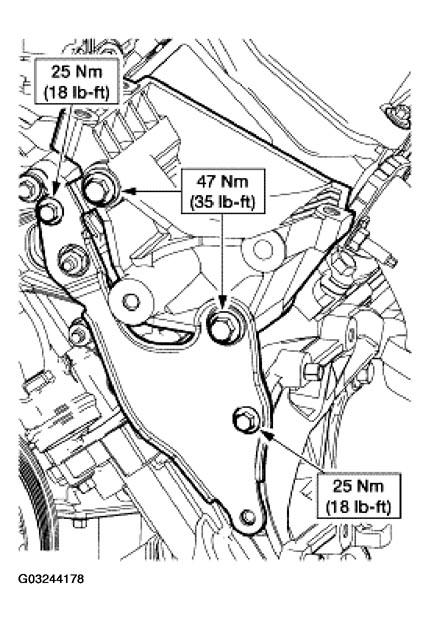 25 Nm
(18 lb-ft)

47 Nm
(35 lb-ft)

25 Nm
(18 lb-ft)

G03244178