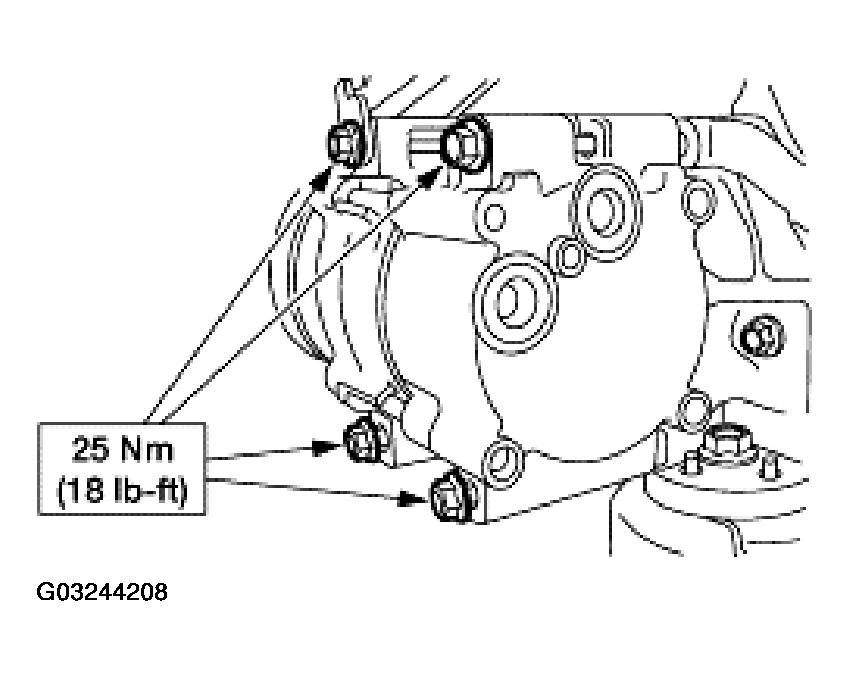 25 Nm
(18 lb-ft)

G03244208