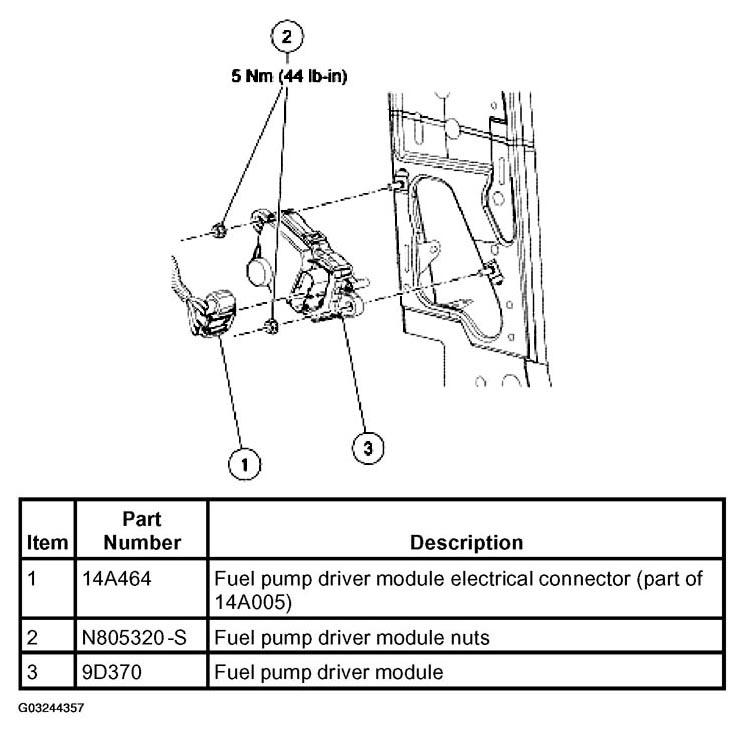 2
5 Nm (44 lb-in)

1

3

| Item | Part Number | Description |
|---|---|---|
| 1 | 14A464 | Fuel pump driver module electrical connector (part of 14A005) |
| 2 | N805320-S | Fuel pump driver module nuts |
| 3 | 9D370 | Fuel pump driver module |

G03244357