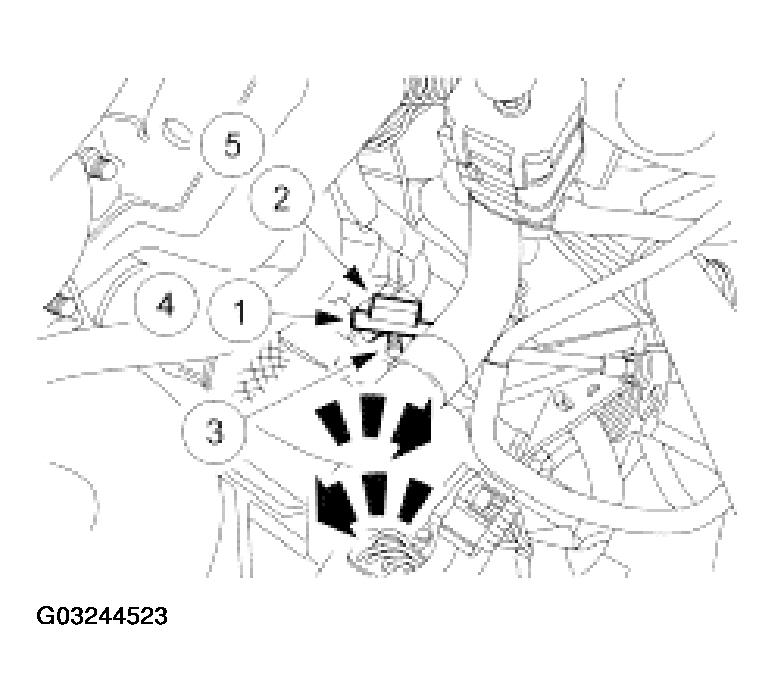 5
2
4
1
3
G03244523