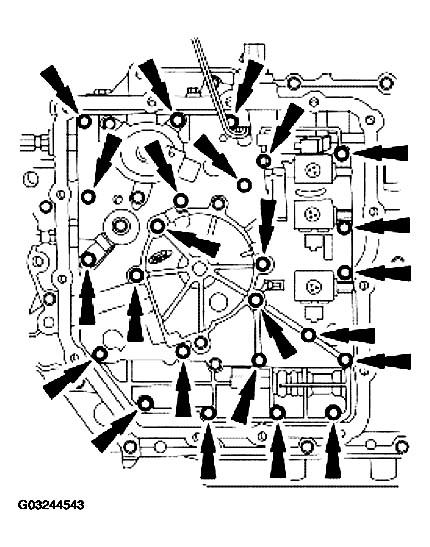 G03244543