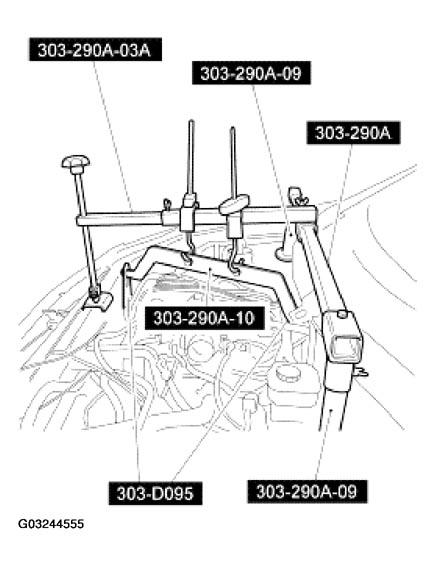 303-290A-03A

303-290A-09

303-290A

303-290A-10

303-D095

303-290A-09

G03244555