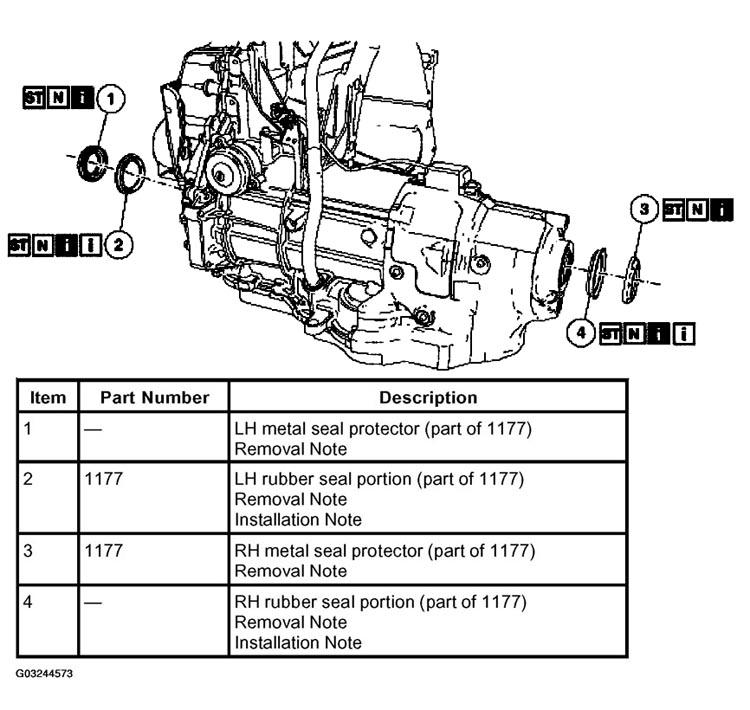 ST N i 1

ST N i i 2

3 ST N i

4 ST N i i

| Item | Part Number | Description |
|---|---|---|
| 1 | — | LH metal seal protector (part of 1177) Removal Note |
| 2 | 1177 | LH rubber seal portion (part of 1177) Removal Note Installation Note |
| 3 | 1177 | RH metal seal protector (part of 1177) Removal Note |
| 4 | — | RH rubber seal portion (part of 1177) Removal Note Installation Note |

G03244573