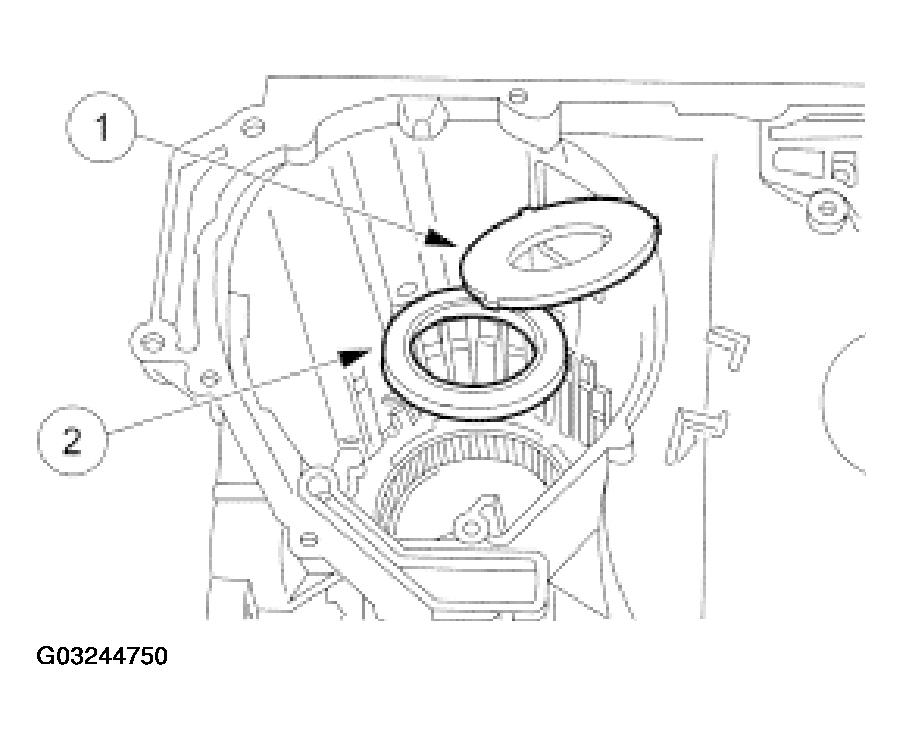 1

2

G03244750