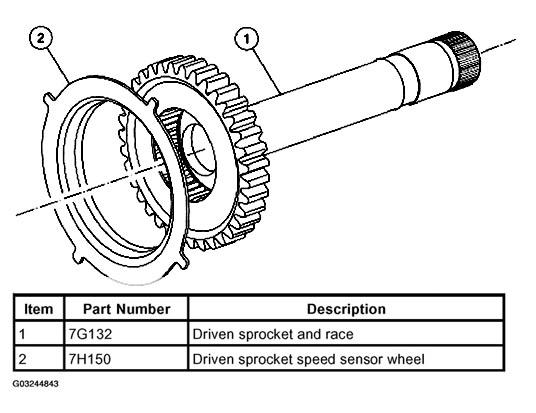 2

1

| Item | Part Number | Description |
|---|---|---|
| 1 | 7G132 | Driven sprocket and race |
| 2 | 7H150 | Driven sprocket speed sensor wheel |

G03244843