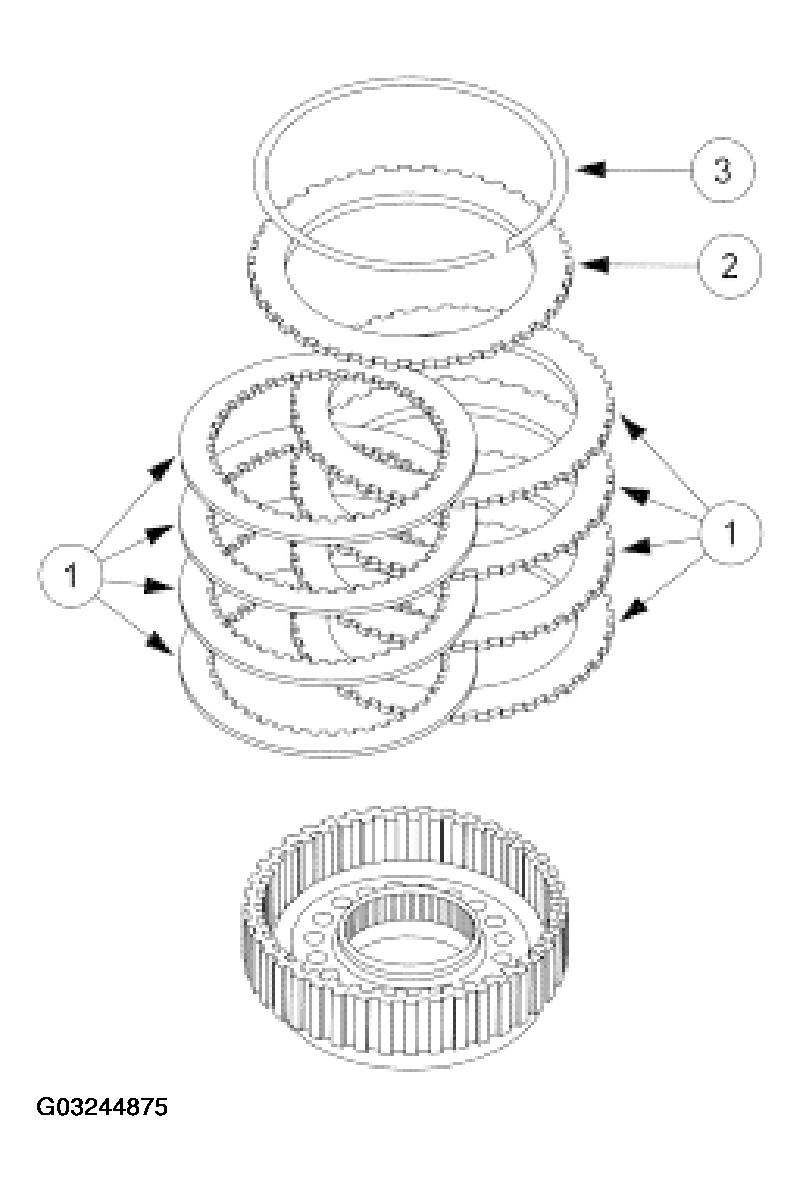 3
2
1
1
G03244875