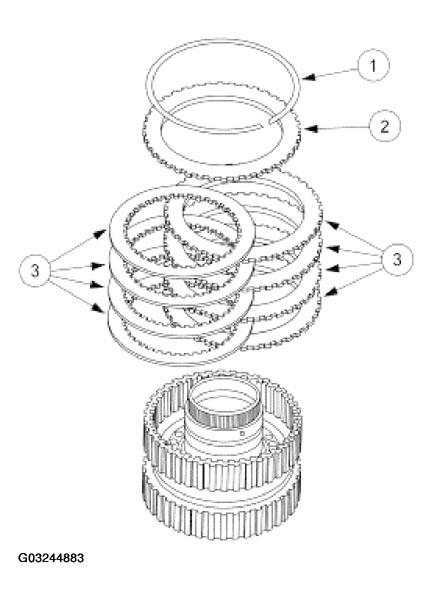 1
2
3
3
G03244883