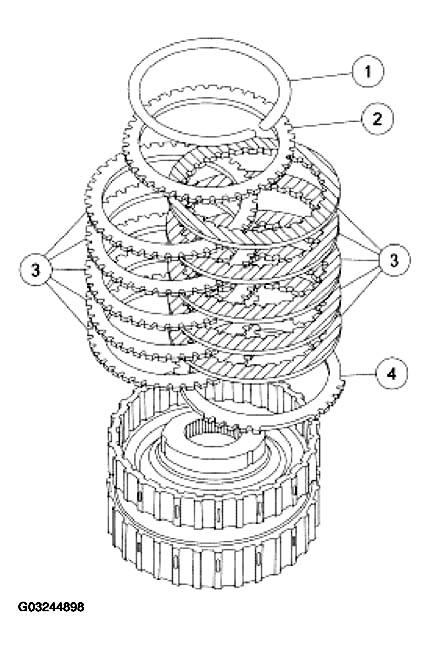 1
2
3
3
4
G03244898