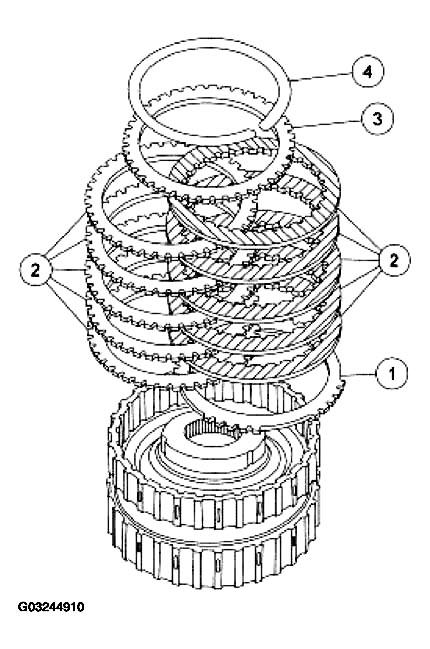 4
3
2
2
1
G03244910