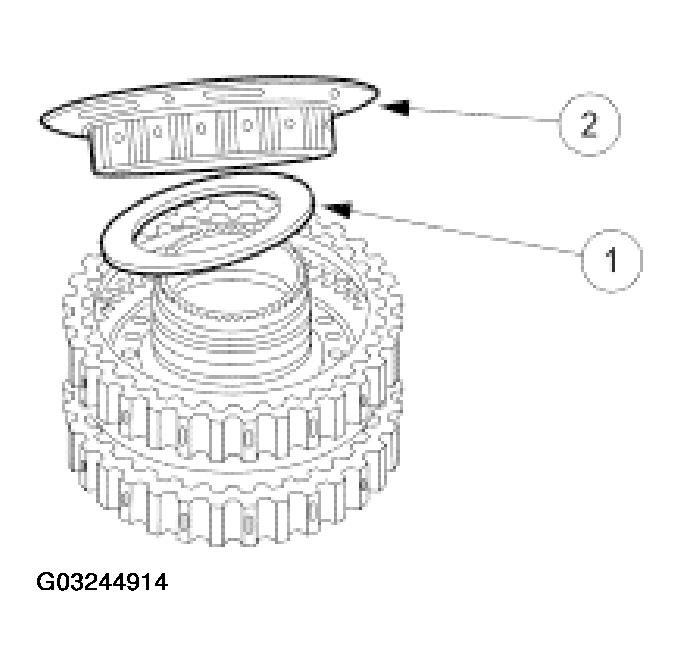 2

1

G03244914