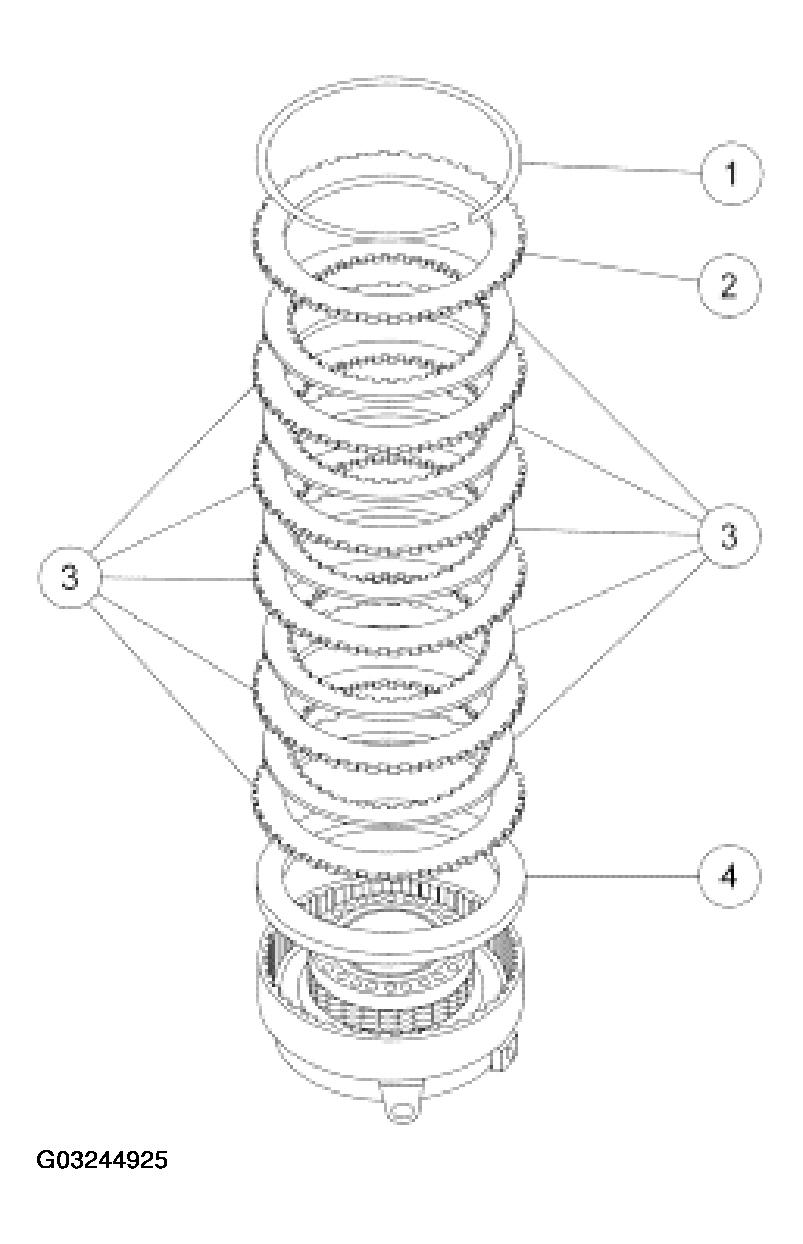 1
2
3
3
4
G03244925