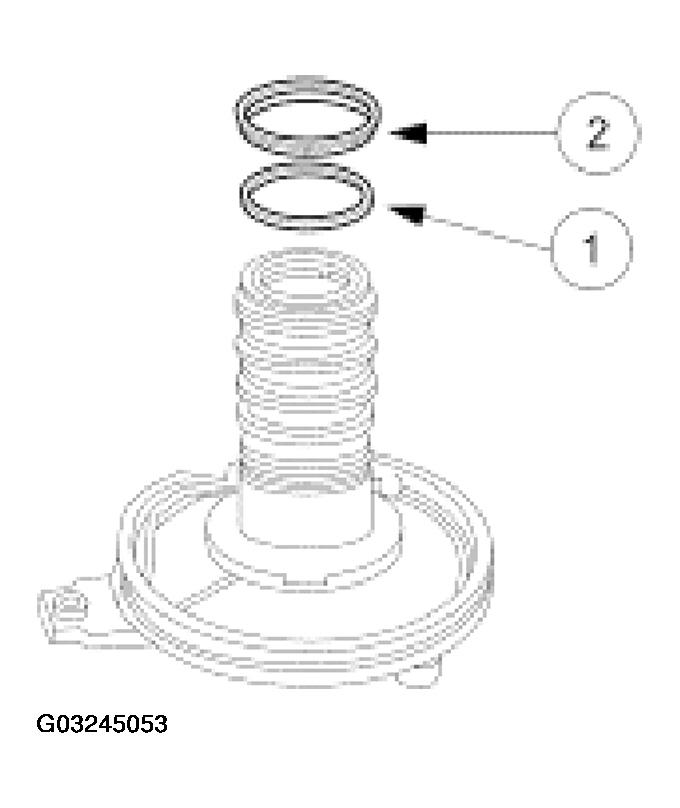 2

1

G03245053