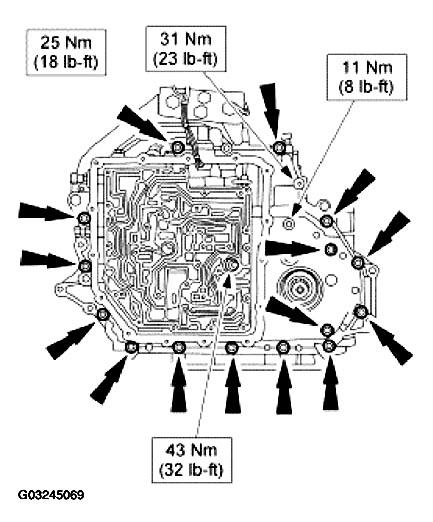 25 Nm
(18 lb-ft)

31 Nm
(23 lb-ft)

11 Nm
(8 lb-ft)

43 Nm
(32 lb-ft)

G03245069